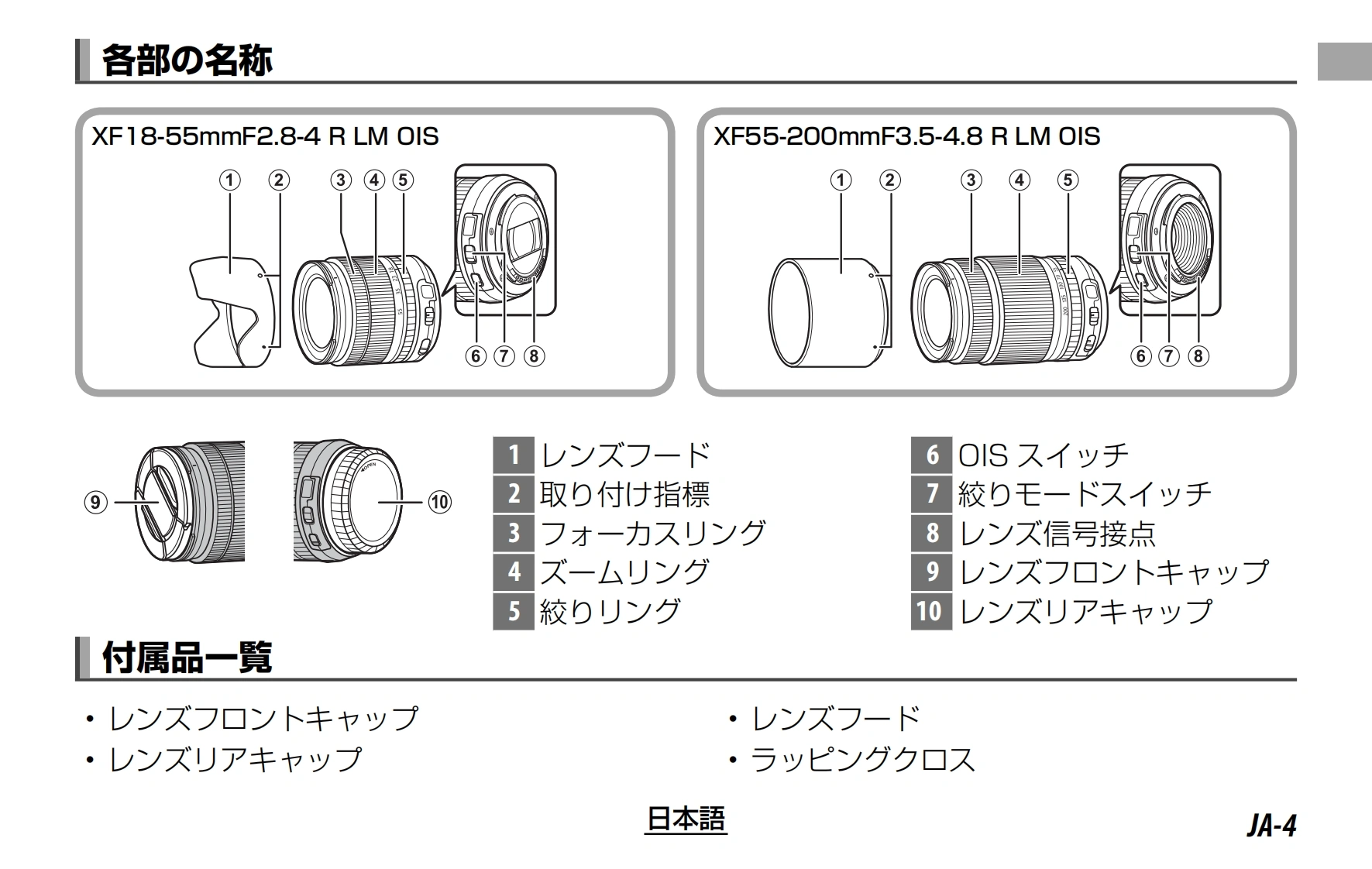 各部の名称

XF18-55mmF2.8-4 R LM OIS

① ② ③ ④ ⑤

⑥ ⑦ ⑧

XF55-200mmF3.5-4.8 R LM OIS

① ② ③ ④ ⑤

⑥ ⑦ ⑧

⑨ ⑩

1 レンズフード
2 取り付け指標
3 フォーカスリング
4 ズームリング
5 絞りリング

6 OIS スイッチ
7 絞りモードスイッチ
8 レンズ信号接点
9 レンズフロントキャップ
10 レンズリアキャップ

付属品一覧

• レンズフロントキャップ
• レンズリアキャップ

• レンズフード
• ラッピングクロス

日本語

JA-4