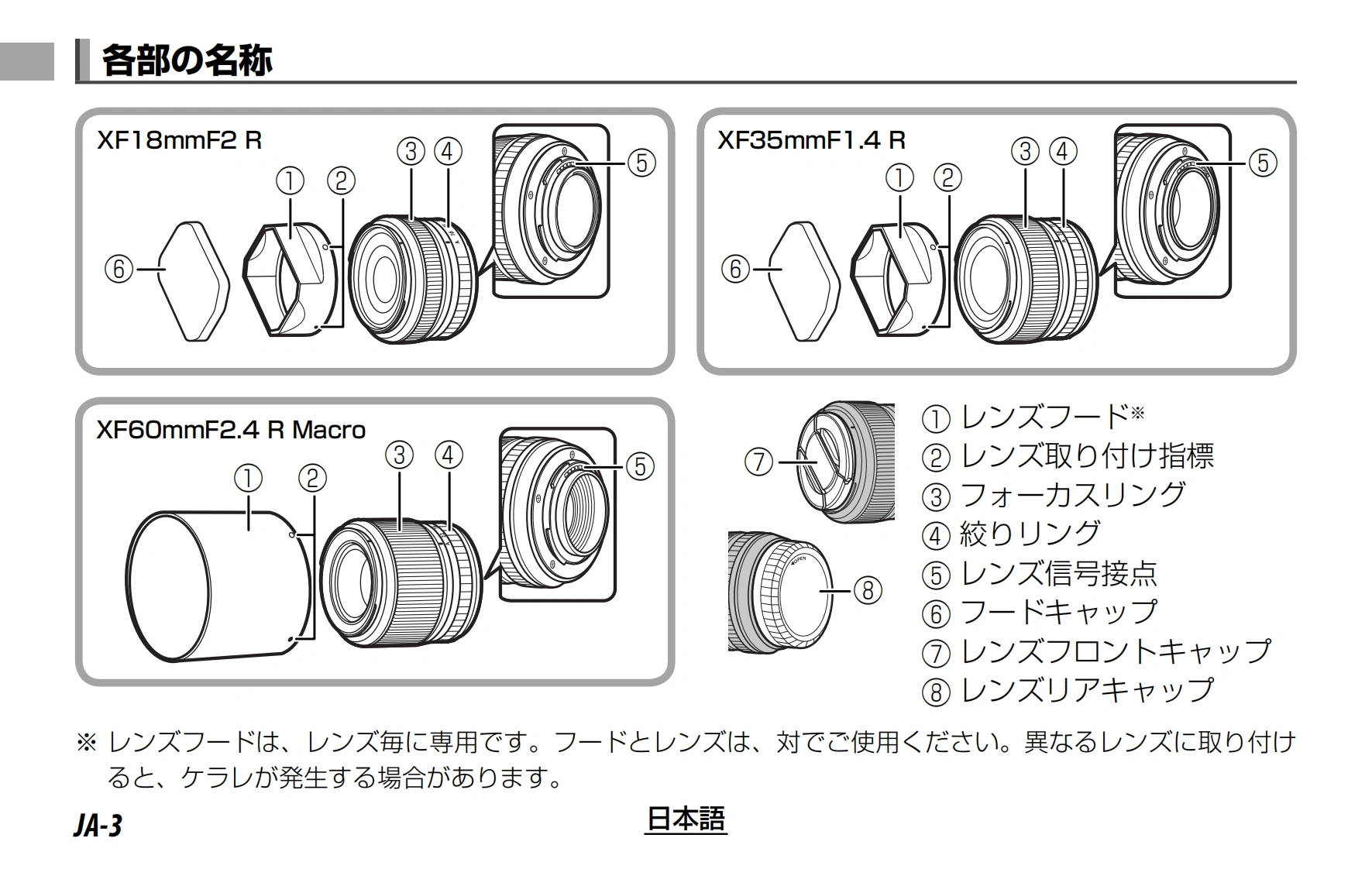 各部の名称

XF18mmF2 R

③ ④ ⑤ ① ② ⑥

XF35mmF1.4 R

③ ④ ⑤ ① ② ⑥

XF60mmF2.4 R Macro

③ ④ ⑤ ① ②

⑦

OPEN

⑧

① レンズフード※
② レンズ取り付け指標
③ フォーカスリング
④ 絞りリング
⑤ レンズ信号接点
⑥ フードキャップ
⑦ レンズフロントキャップ
⑧ レンズリアキャップ

※ レンズフードは、レンズ毎に専用です。フードとレンズは、対でご使用ください。異なるレンズに取り付けると、ケラレが発生する場合があります。

JA-3

日本語