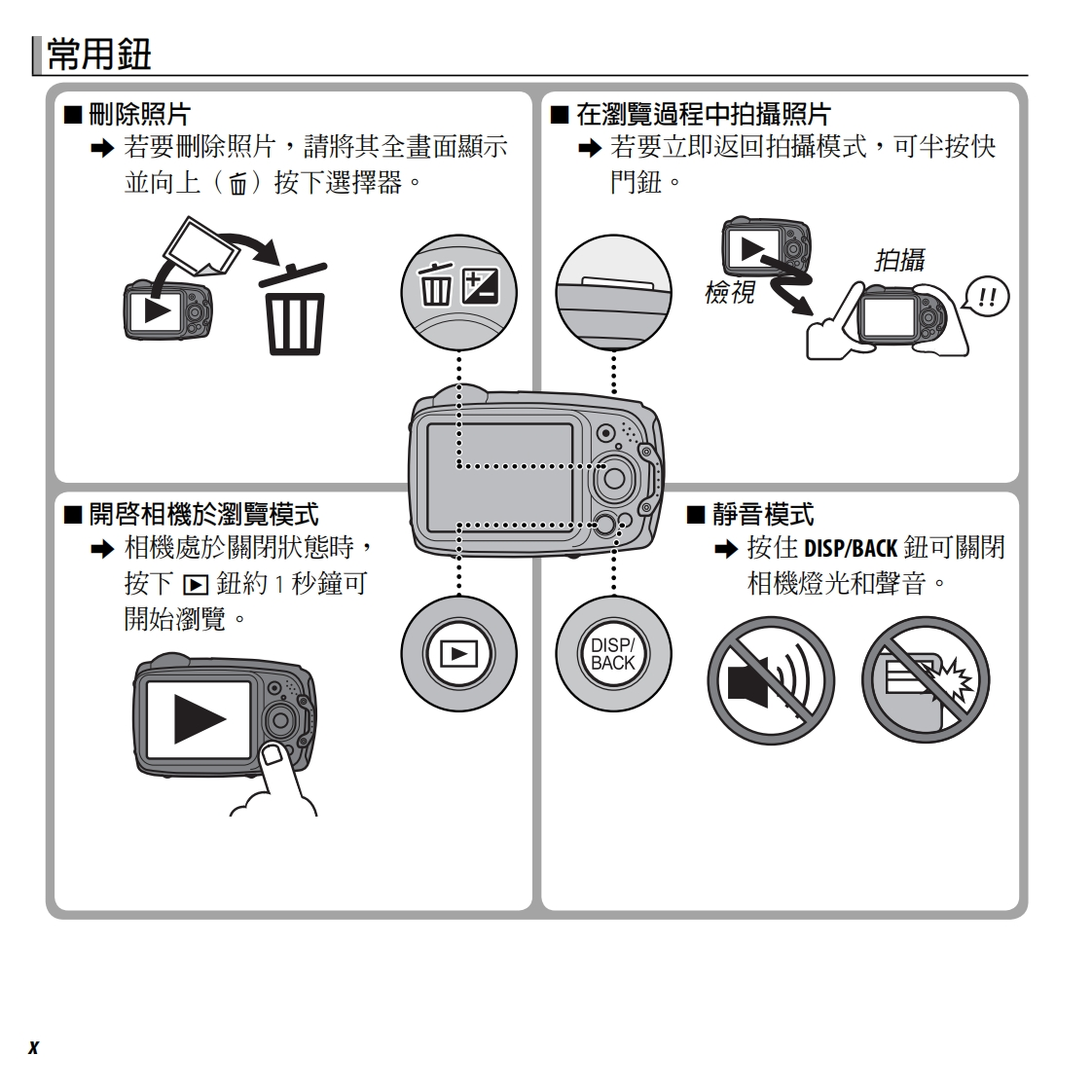 常用鈕

■ 刪除照片
➡ 若要刪除照片，請將其全畫面顯示並向上（🗑）按下選擇器。

■ 在瀏覽過程中拍攝照片
➡ 若要立即返回拍攝模式，可半按快門鈕。

檢視
拍攝
!!

■ 開啓相機於瀏覽模式
➡ 相機處於關閉狀態時，按下 ▶ 鈕約 1 秒鐘可開始瀏覽。

■ 靜音模式
➡ 按住 DISP/BACK 鈕可關閉相機燈光和聲音。

DISP/
BACK

x