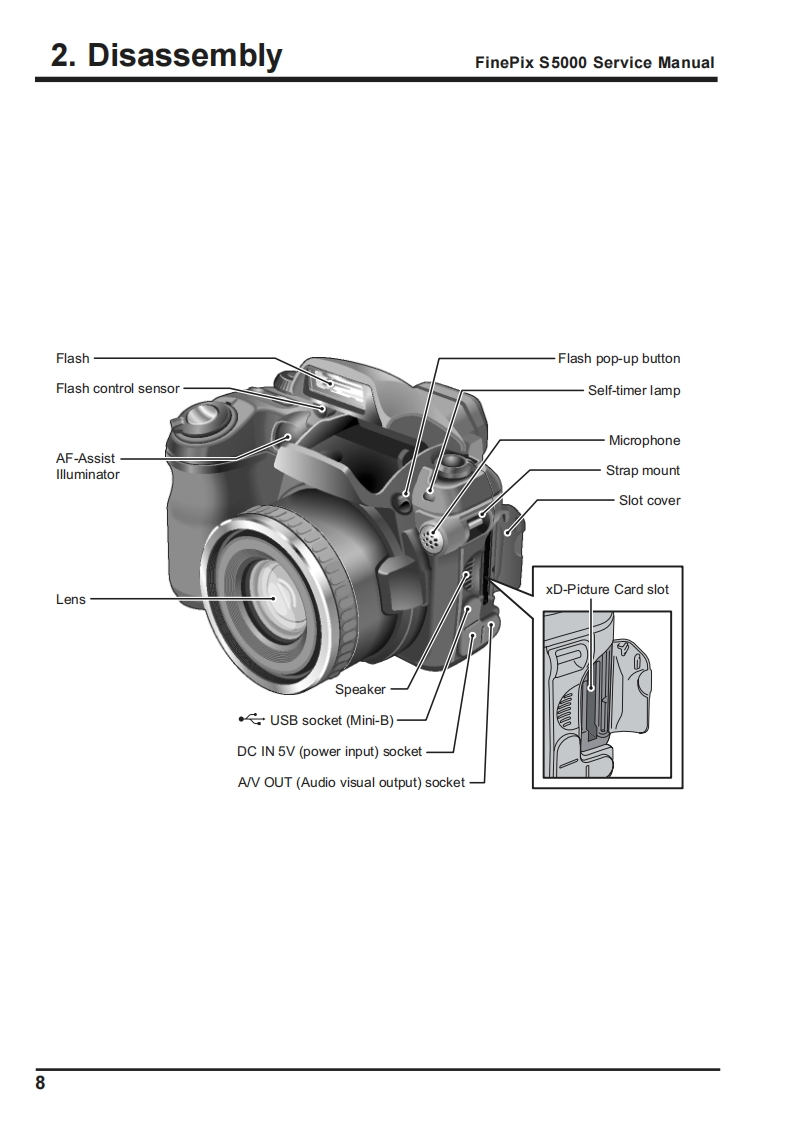 2. Disassembly

FinePix S5000 Service Manual

Flash

Flash control sensor

AF-Assist Illuminator

Lens

Flash pop-up button

Self-timer lamp

Microphone

Strap mount

Slot cover

xD-Picture Card slot

Speaker

USB socket (Mini-B)

DC IN 5V (power input) socket

A/V OUT (Audio visual output) socket

8