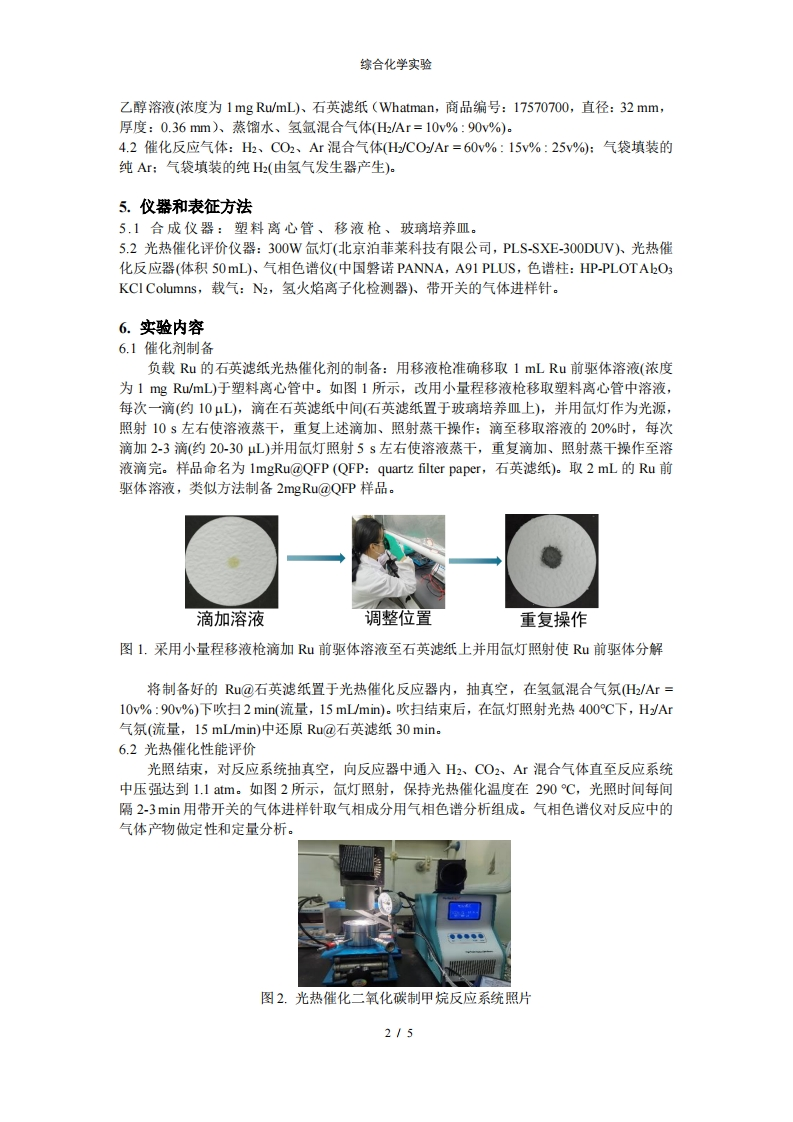 综合化学实验

乙醇溶液(浓度为 1 mg Ru/mL)、石英滤纸（Whatman，商品编号：17570700，直径：32 mm，厚度：0.36 mm）、蒸馏水、氢氩混合气体($H_2$/Ar = 10v% : 90v%)。
4.2 催化反应气体：$H_2$、$CO_2$、Ar 混合气体($H_2$/$CO_2$/Ar = 60v% : 15v% : 25v%)；气袋填装的纯 Ar；气袋填装的纯 $H_2$(由氢气发生器产生)。

5. 仪器和表征方法
5.1 合成仪器：塑料离心管、移液枪、玻璃培养皿。
5.2 光热催化评价仪器：300W 氙灯(北京泊菲莱科技有限公司，PLS-SXE-300DUV)、光热催化反应器(体积 50 mL)、气相色谱仪(中国磐诺 PANNA，A91 PLUS，色谱柱：HP-PLOT $Al_2O_3$ KCl Columns，载气：$N_2$，氢火焰离子化检测器)、带开关的气体进样针。

6. 实验内容
6.1 催化剂制备
负载 Ru 的石英滤纸光热催化剂的制备：用移液枪准确移取 1 mL Ru 前驱体溶液(浓度为 1 mg Ru/mL)于塑料离心管中。如图 1 所示，改用小量程移液枪移取塑料离心管中溶液，每次一滴(约 10 μL)，滴在石英滤纸中间(石英滤纸置于玻璃培养皿上)，并用氙灯作为光源，照射 10 s 左右使溶液蒸干，重复上述滴加、照射蒸干操作；滴至移取溶液的 20%时，每次滴加 2-3 滴(约 20-30 μL)并用氙灯照射 5 s 左右使溶液蒸干，重复滴加、照射蒸干操作至溶液滴完。样品命名为 1mgRu@QFP (QFP：quartz filter paper，石英滤纸)。取 2 mL 的 Ru 前驱体溶液，类似方法制备 2mgRu@QFP 样品。

滴加溶液　调整位置　重复操作

图 1. 采用小量程移液枪滴加 Ru 前驱体溶液至石英滤纸上并用氙灯照射使 Ru 前驱体分解

将制备好的 Ru@石英滤纸置于光热催化反应器内，抽真空，在氢氩混合气氛($H_2$/Ar = 10v% : 90v%)下吹扫 2 min(流量，15 mL/min)。吹扫结束后，在氙灯照射光热 400°C下，$H_2$/Ar 气氛(流量，15 mL/min)中还原 Ru@石英滤纸 30 min。
6.2 光热催化性能评价
光照结束，对反应系统抽真空，向反应器中通入 $H_2$、$CO_2$、Ar 混合气体直至反应系统中压强达到 1.1 atm。如图 2 所示，氙灯照射，保持光热催化温度在 290 °C，光照时间每间隔 2-3 min 用带开关的气体进样针取气相成分用气相色谱分析组成。气相色谱仪对反应中的气体产物做定性和定量分析。

图 2. 光热催化二氧化碳制甲烷反应系统照片

2 / 5