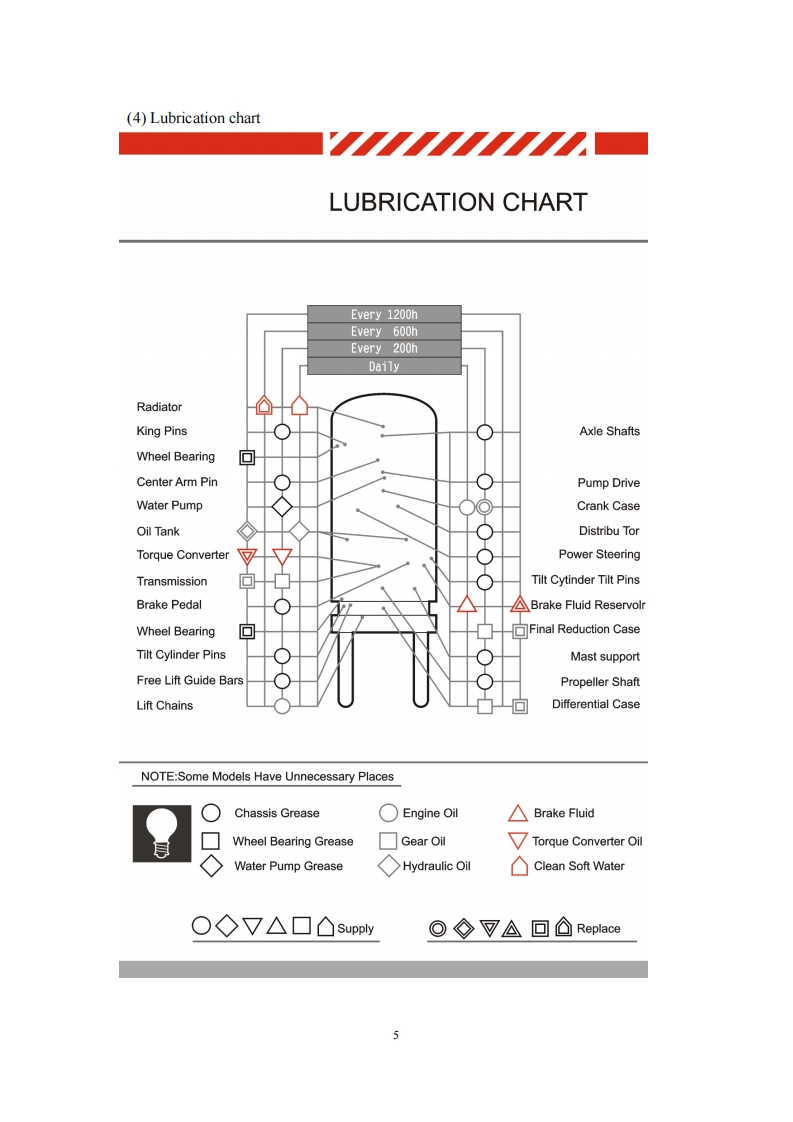 (4) Lubrication chart

LUBRICATION CHART

Every 1200h
Every 600h
Every 200h
Daily

Radiator
King Pins
Wheel Bearing
Center Arm Pin
Water Pump
Oil Tank
Torque Converter
Transmission
Brake Pedal
Wheel Bearing
Tilt Cylinder Pins
Free Lift Guide Bars
Lift Chains

Axle Shafts
Pump Drive
Crank Case
Distribu Tor
Power Steering
Tilt Cytinder Tilt Pins
Brake Fluid Reservolr
Final Reduction Case
Mast support
Propeller Shaft
Differential Case

NOTE:Some Models Have Unnecessary Places

Chassis Grease
Wheel Bearing Grease
Water Pump Grease
Engine Oil
Gear Oil
Hydraulic Oil
Brake Fluid
Torque Converter Oil
Clean Soft Water

Supply
Replace

5