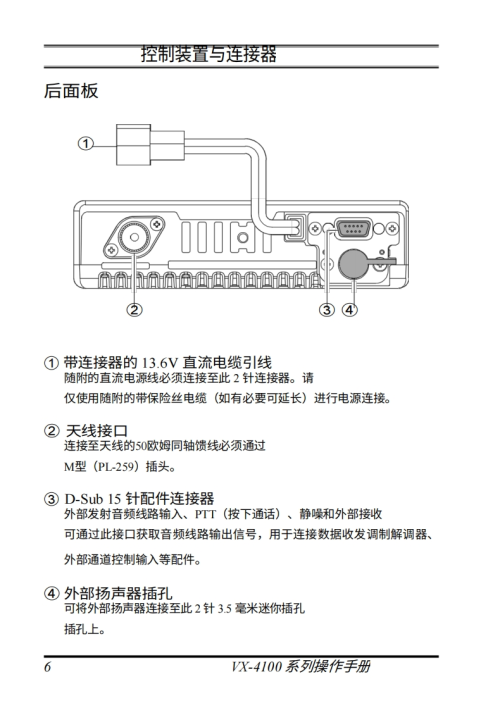 控制装置与连接器

后面板

①

② ③ ④

① 带连接器的 13.6V 直流电缆引线
随附的直流电源线必须连接至此 2 针连接器。请
仅使用随附的带保险丝电缆（如有必要可延长）进行电源连接。

② 天线接口
连接至天线的50欧姆同轴馈线必须通过
M型（PL-259）插头。

③ D-Sub 15 针配件连接器
外部发射音频线路输入、PTT（按下通话）、静噪和外部接收
可通过此接口获取音频线路输出信号，用于连接数据收发调制解调器、
外部通道控制输入等配件。

④ 外部扬声器插孔
可将外部扬声器连接至此 2 针 3.5 毫米迷你插孔
插孔上。

6 VX-4100 系列操作手册