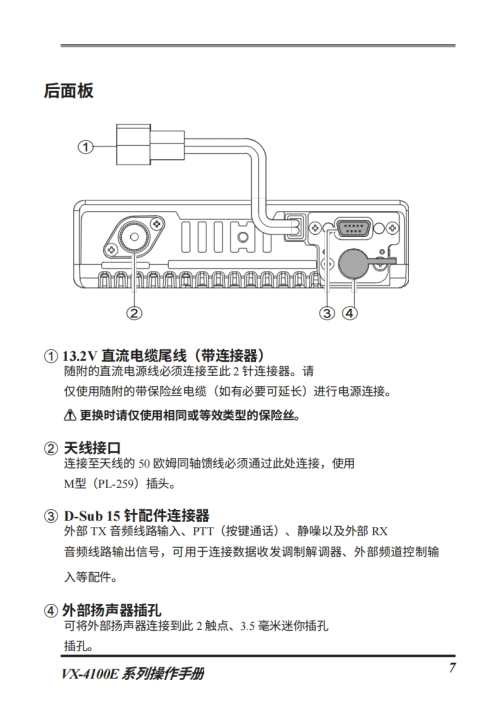 后面板

①

②

③ ④

① 13.2V 直流电缆尾线（带连接器）
随附的直流电源线必须连接至此 2 针连接器。请仅使用随附的带保险丝电缆（如有必要可延长）进行电源连接。

⚠ 更换时请仅使用相同或等效类型的保险丝。

② 天线接口
连接至天线的 50 欧姆同轴馈线必须通过此处连接，使用 M型（PL-259）插头。

③ D-Sub 15 针配件连接器
外部 TX 音频线路输入、PTT（按键通话）、静噪以及外部 RX 音频线路输出信号，可用于连接数据收发调制解调器、外部频道控制输入等配件。

④ 外部扬声器插孔
可将外部扬声器连接到此 2 触点、3.5 毫米迷你插孔插孔。

VX-4100E 系列操作手册 7