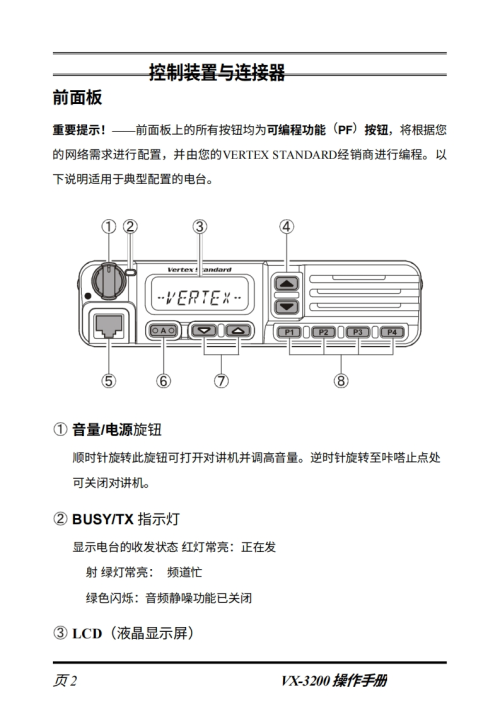 控制装置与连接器

前面板

重要提示！——前面板上的所有按钮均为可编程功能（PF）按钮，将根据您的网络需求进行配置，并由您的VERTEX STANDARD经销商进行编程。以下说明适用于典型配置的电台。

① ② ③ ④

Vertex Standard

-VERTEX-

A

P1 P2 P3 P4

⑤ ⑥ ⑦ ⑧

① 音量/电源旋钮

顺时针旋转此旋钮可打开对讲机并调高音量。逆时针旋转至咔嗒止点处可关闭对讲机。

② BUSY/TX 指示灯

显示电台的收发状态 红灯常亮：正在发

射 绿灯常亮： 频道忙

绿色闪烁：音频静噪功能已关闭

③ LCD（液晶显示屏）

页 2 VX-3200 操作手册