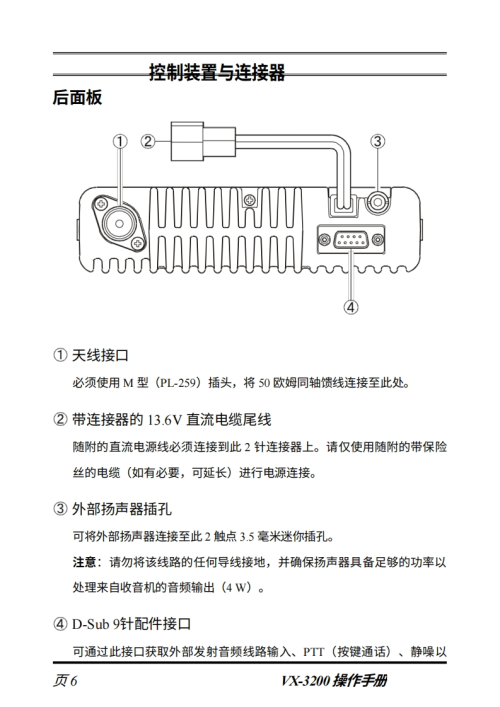 控制装置与连接器

后面板

①
②
③
④

① 天线接口

必须使用 M 型（PL-259）插头，将 50 欧姆同轴馈线连接至此处。

② 带连接器的 13.6V 直流电缆尾线

随附的直流电源线必须连接到此 2 针连接器上。请仅使用随附的带保险丝的电缆（如有必要，可延长）进行电源连接。

③ 外部扬声器插孔

可将外部扬声器连接至此 2 触点 3.5 毫米迷你插孔。

注意：请勿将该线路的任何导线接地，并确保扬声器具备足够的功率以处理来自收音机的音频输出（4 W）。

④ D-Sub 9针配件接口

可通过此接口获取外部发射音频线路输入、PTT（按键通话）、静噪以

页 6

VX-3200 操作手册