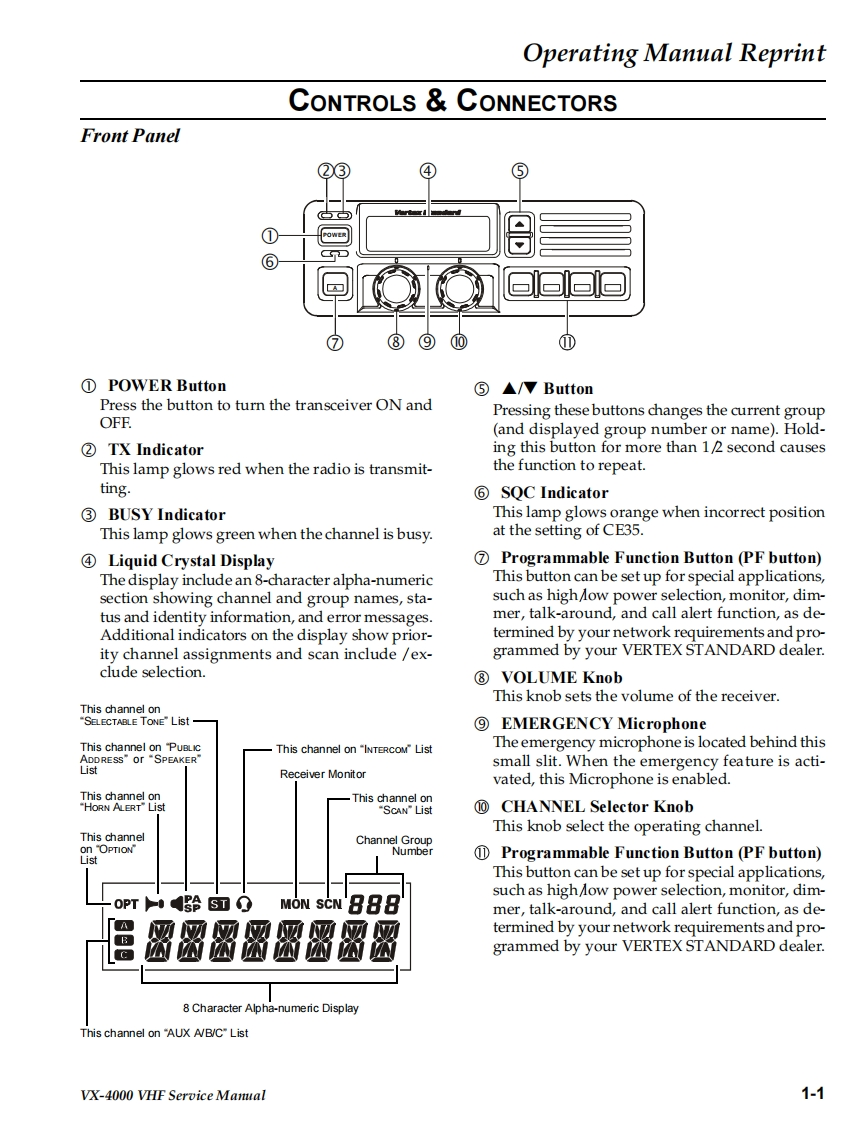 Operating Manual Reprint

CONTROLS & CONNECTORS

Front Panel

②③ ④ ⑤
Vertex Standard
① POWER
⑥
A
⑦ ⑧ ⑨ ⑩ ⑪

① POWER Button
Press the button to turn the transceiver ON and OFF.

② TX Indicator
This lamp glows red when the radio is transmitting.

③ BUSY Indicator
This lamp glows green when the channel is busy.

④ Liquid Crystal Display
The display include an 8-character alpha-numeric section showing channel and group names, status and identity information, and error messages. Additional indicators on the display show priority channel assignments and scan include /exclude selection.

This channel on "SELECTABLE TONE" List

This channel on "PUBLIC ADDRESS" or "SPEAKER" List

This channel on "HORN ALERT" List

This channel on "OPTION" List

This channel on "INTERCOM" List

Receiver Monitor

This channel on "SCAN" List

Channel Group Number

OPT PA SP ST MON SCN 888
A B C

8 Character Alpha-numeric Display

This channel on "AUX A/B/C" List

⑤ ▲/▼ Button
Pressing these buttons changes the current group (and displayed group number or name). Holding this button for more than 1/2 second causes the function to repeat.

⑥ SQC Indicator
This lamp glows orange when incorrect position at the setting of CE35.

⑦ Programmable Function Button (PF button)
This button can be set up for special applications, such as high/low power selection, monitor, dimmer, talk-around, and call alert function, as determined by your network requirements and programmed by your VERTEX STANDARD dealer.

⑧ VOLUME Knob
This knob sets the volume of the receiver.

⑨ EMERGENCY Microphone
The emergency microphone is located behind this small slit. When the emergency feature is activated, this Microphone is enabled.

⑩ CHANNEL Selector Knob
This knob select the operating channel.

⑪ Programmable Function Button (PF button)
This button can be set up for special applications, such as high/low power selection, monitor, dimmer, talk-around, and call alert function, as determined by your network requirements and programmed by your VERTEX STANDARD dealer.

VX-4000 VHF Service Manual 1-1