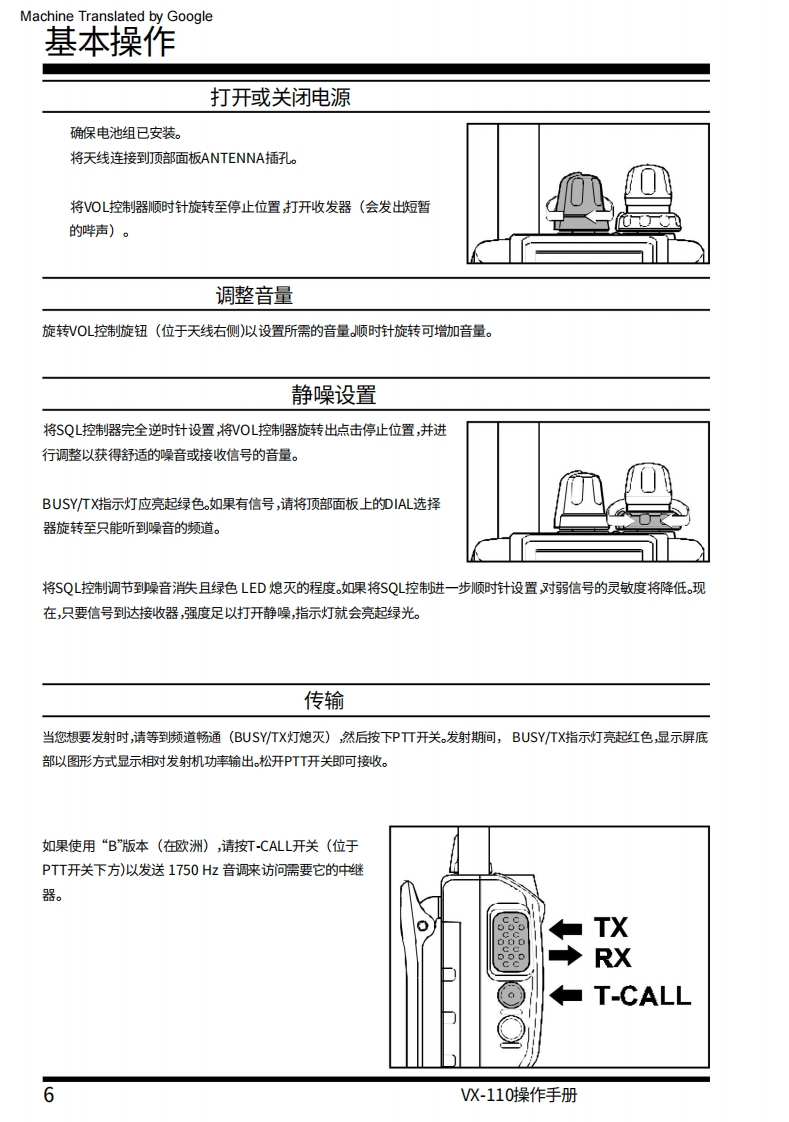 Machine Translated by Google

基本操作

打开或关闭电源

确保电池组已安装。
将天线连接到顶部面板ANTENNA插孔。

将VOL控制器顺时针旋转至停止位置,打开收发器（会发出短暂的哔声）。

调整音量

旋转VOL控制旋钮（位于天线右侧)以设置所需的音量。顺时针旋转可增加音量。

静噪设置

将SQL控制器完全逆时针设置,将VOL控制器旋转出点击停止位置,并进行调整以获得舒适的噪音或接收信号的音量。

BUSY/TX指示灯应亮起绿色。如果有信号,请将顶部面板上的DIAL选择器旋转至只能听到噪音的频道。

将SQL控制调节到噪音消失且绿色 LED 熄灭的程度。如果将SQL控制进一步顺时针设置,对弱信号的灵敏度将降低。现在,只要信号到达接收器,强度足以打开静噪,指示灯就会亮起绿光。

传输

当您想要发射时,请等到频道畅通（BUSY/TX灯熄灭）,然后按下PTT开关。发射期间， BUSY/TX指示灯亮起红色,显示屏底部以图形方式显示相对发射机功率输出。松开PTT开关即可接收。

如果使用“B”版本（在欧洲）,请按T-CALL开关（位于PTT开关下方)以发送 1750 Hz 音调来访问需要它的中继器。

TX
RX
T-CALL

6

VX-110操作手册