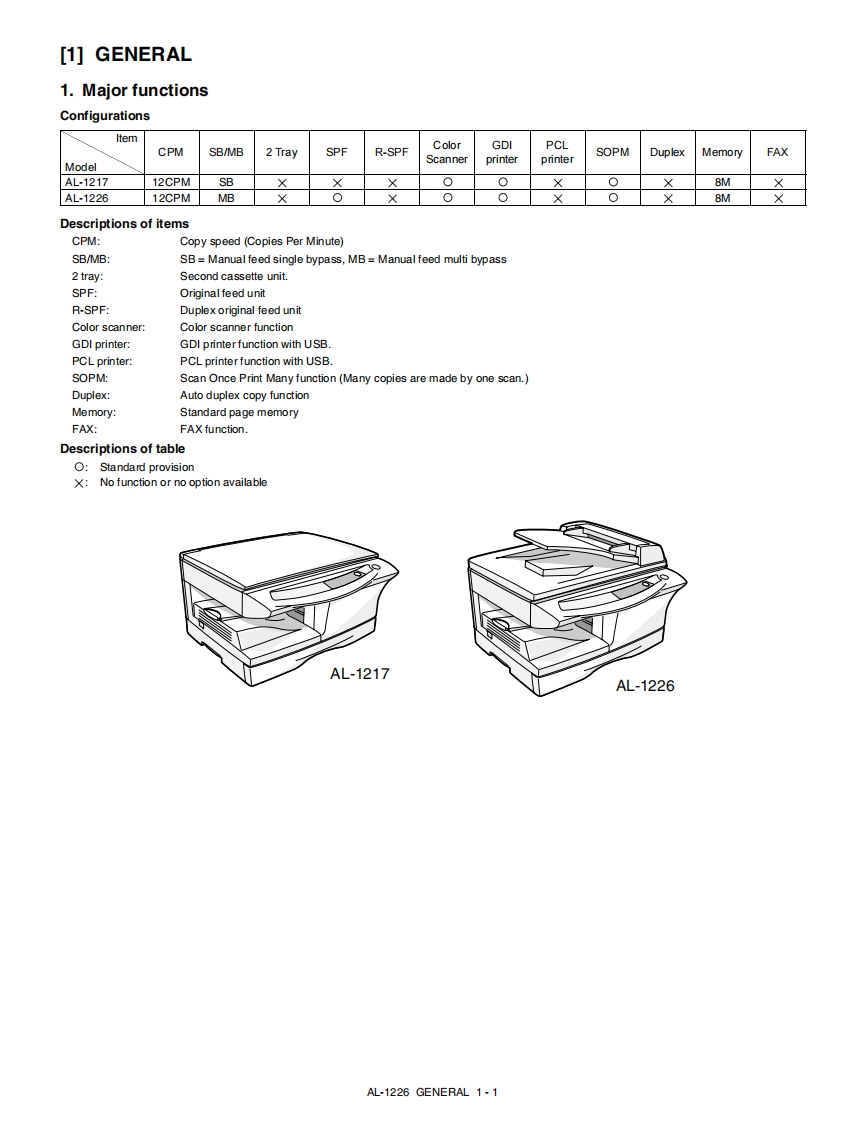 [1] GENERAL

1. Major functions

Configurations

| Item / Model | CPM | SB/MB | 2 Tray | SPF | R-SPF | Color Scanner | GDI printer | PCL printer | SOPM | Duplex | Memory | FAX |
|---|---|---|---|---|---|---|---|---|---|---|---|---|
| AL-1217 | 12CPM | SB | × | × | × | ○ | ○ | × | ○ | × | 8M | × |
| AL-1226 | 12CPM | MB | × | ○ | × | ○ | ○ | × | ○ | × | 8M | × |

Descriptions of items

CPM: Copy speed (Copies Per Minute)
SB/MB: SB = Manual feed single bypass, MB = Manual feed multi bypass
2 tray: Second cassette unit.
SPF: Original feed unit
R-SPF: Duplex original feed unit
Color scanner: Color scanner function
GDI printer: GDI printer function with USB.
PCL printer: PCL printer function with USB.
SOPM: Scan Once Print Many function (Many copies are made by one scan.)
Duplex: Auto duplex copy function
Memory: Standard page memory
FAX: FAX function.

Descriptions of table

○: Standard provision
×: No function or no option available

AL-1217

AL-1226

AL-1226 GENERAL 1 - 1