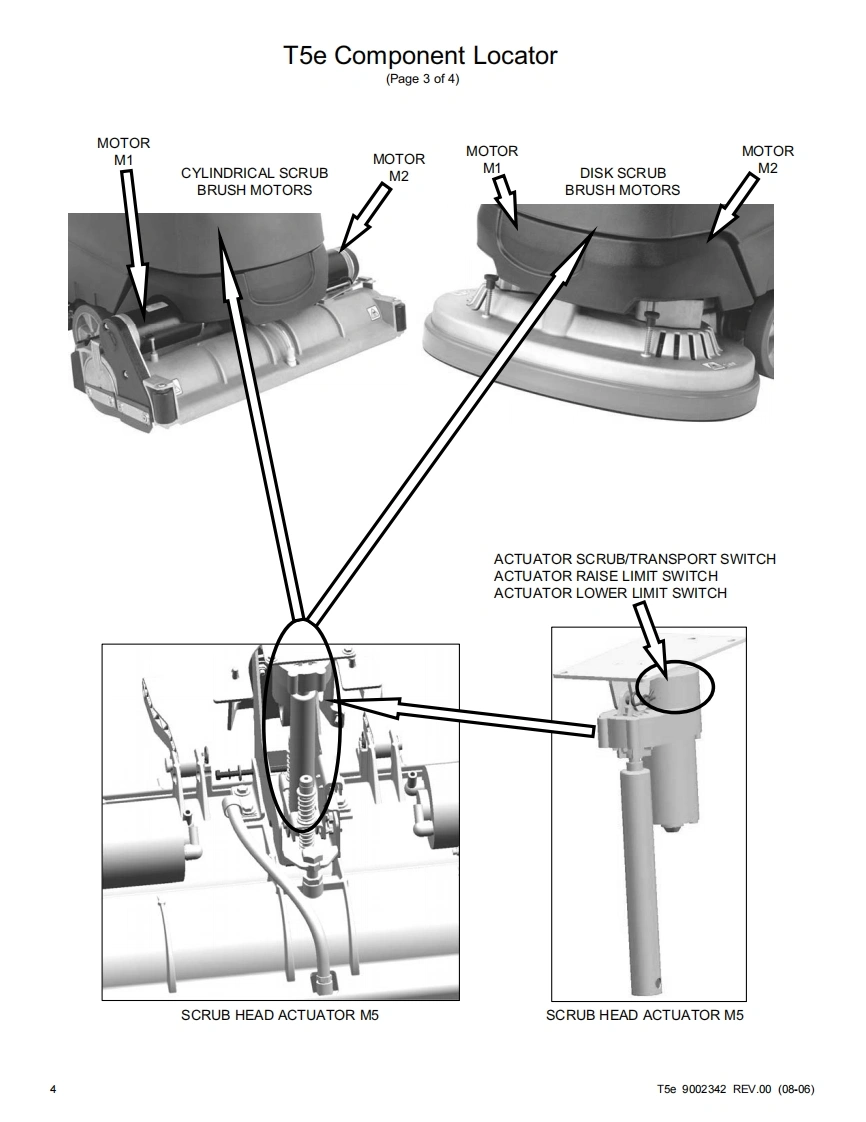 T5e Component Locator
(Page 3 of 4)

MOTOR
M1

CYLINDRICAL SCRUB
BRUSH MOTORS

MOTOR
M2

MOTOR
M1

DISK SCRUB
BRUSH MOTORS

MOTOR
M2

ACTUATOR SCRUB/TRANSPORT SWITCH
ACTUATOR RAISE LIMIT SWITCH
ACTUATOR LOWER LIMIT SWITCH

SCRUB HEAD ACTUATOR M5

SCRUB HEAD ACTUATOR M5

4

T5e 9002342 REV.00 (08-06)