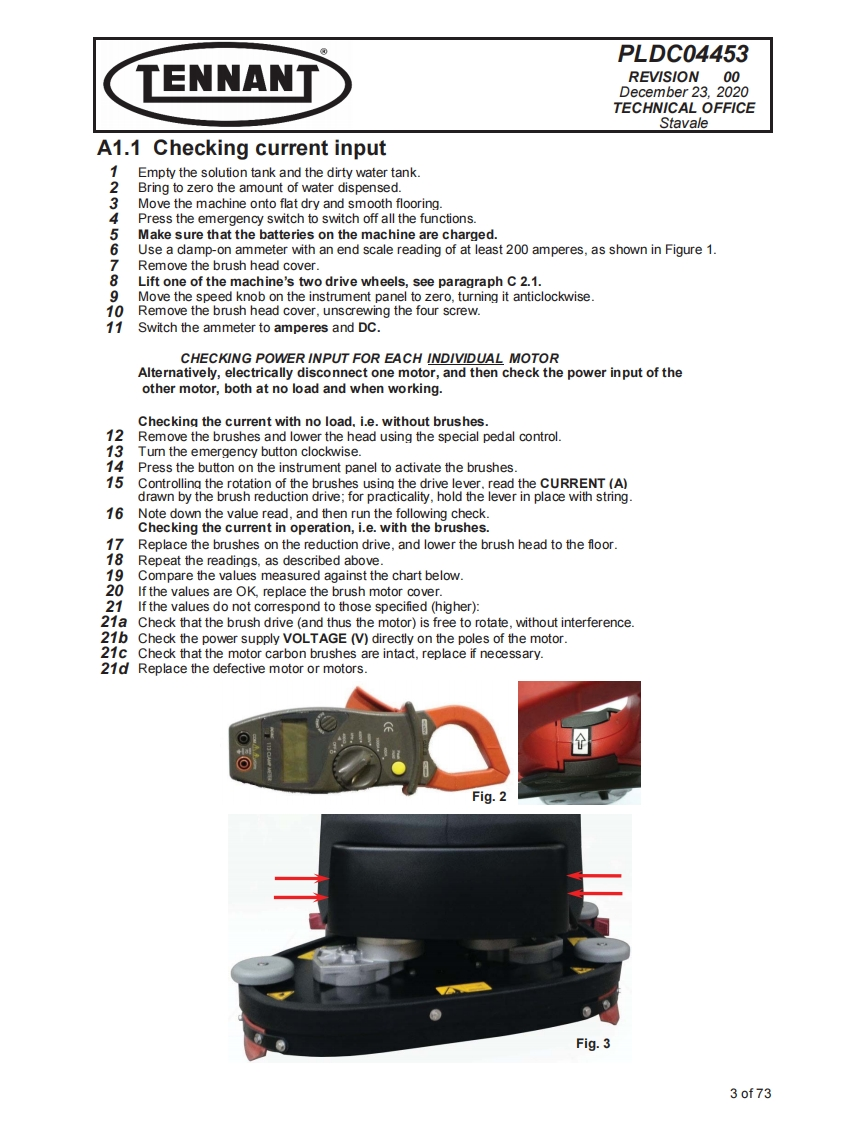 TENNANT®

PLDC04453
REVISION 00
December 23, 2020
TECHNICAL OFFICE
Stavale

A1.1 Checking current input

1 Empty the solution tank and the dirty water tank.
2 Bring to zero the amount of water dispensed.
3 Move the machine onto flat dry and smooth flooring.
4 Press the emergency switch to switch off all the functions.
5 Make sure that the batteries on the machine are charged.
6 Use a clamp-on ammeter with an end scale reading of at least 200 amperes, as shown in Figure 1.
7 Remove the brush head cover.
8 Lift one of the machine's two drive wheels, see paragraph C 2.1.
9 Move the speed knob on the instrument panel to zero, turning it anticlockwise.
10 Remove the brush head cover, unscrewing the four screw.
11 Switch the ammeter to amperes and DC.

CHECKING POWER INPUT FOR EACH INDIVIDUAL MOTOR
Alternatively, electrically disconnect one motor, and then check the power input of the other motor, both at no load and when working.

Checking the current with no load, i.e. without brushes.
12 Remove the brushes and lower the head using the special pedal control.
13 Turn the emergency button clockwise.
14 Press the button on the instrument panel to activate the brushes.
15 Controlling the rotation of the brushes using the drive lever, read the CURRENT (A) drawn by the brush reduction drive; for practicality, hold the lever in place with string.
16 Note down the value read, and then run the following check.
Checking the current in operation, i.e. with the brushes.
17 Replace the brushes on the reduction drive, and lower the brush head to the floor.
18 Repeat the readings, as described above.
19 Compare the values measured against the chart below.
20 If the values are OK, replace the brush motor cover.
21 If the values do not correspond to those specified (higher):
21a Check that the brush drive (and thus the motor) is free to rotate, without interference.
21b Check the power supply VOLTAGE (V) directly on the poles of the motor.
21c Check that the motor carbon brushes are intact, replace if necessary.
21d Replace the defective motor or motors.

Fig. 2

Fig. 3

3 of 73