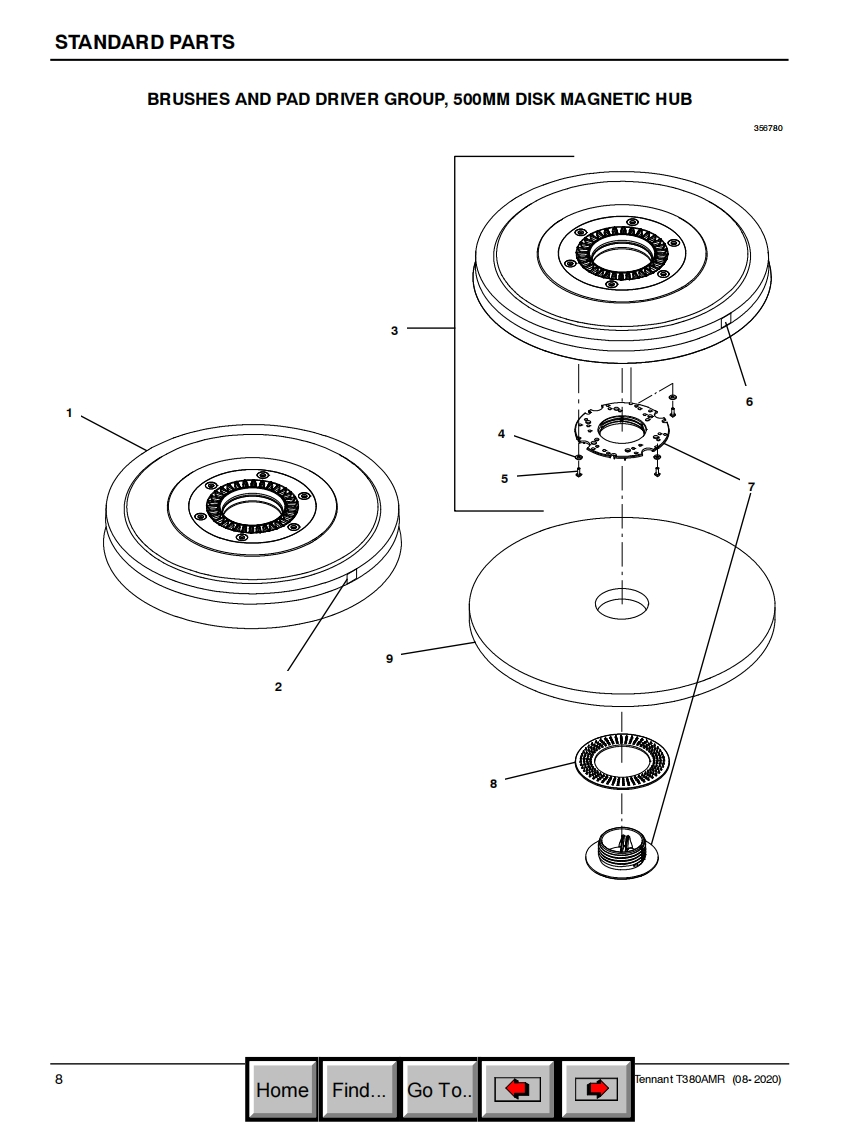 STANDARD PARTS

BRUSHES AND PAD DRIVER GROUP, 500MM DISK MAGNETIC HUB

356780

3

6

1

4

5

7

9

2

8

8

Home Find... Go To..

Tennant T380AMR (08- 2020)