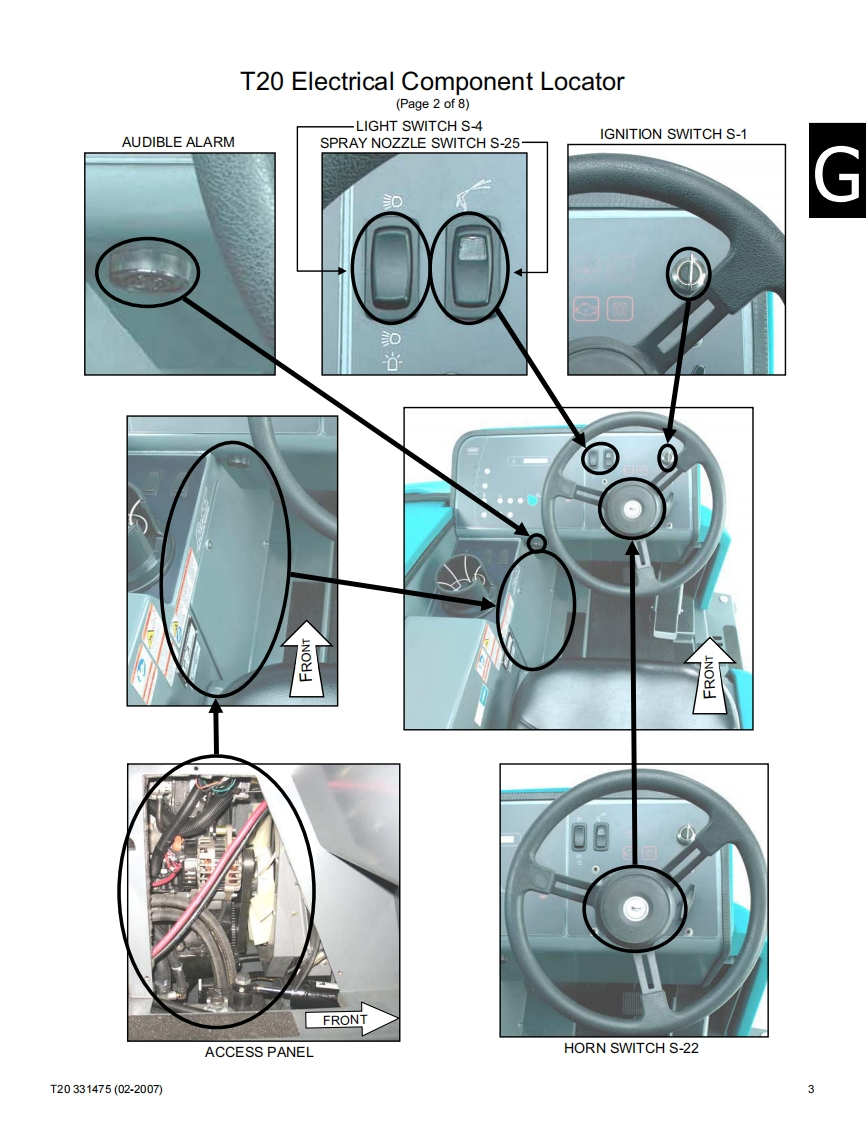 T20 Electrical Component Locator
(Page 2 of 8)

G

AUDIBLE ALARM

LIGHT SWITCH S-4
SPRAY NOZZLE SWITCH S-25

IGNITION SWITCH S-1

FRONT

FRONT

FRONT

ACCESS PANEL

HORN SWITCH S-22

T20 331475 (02-2007)

3