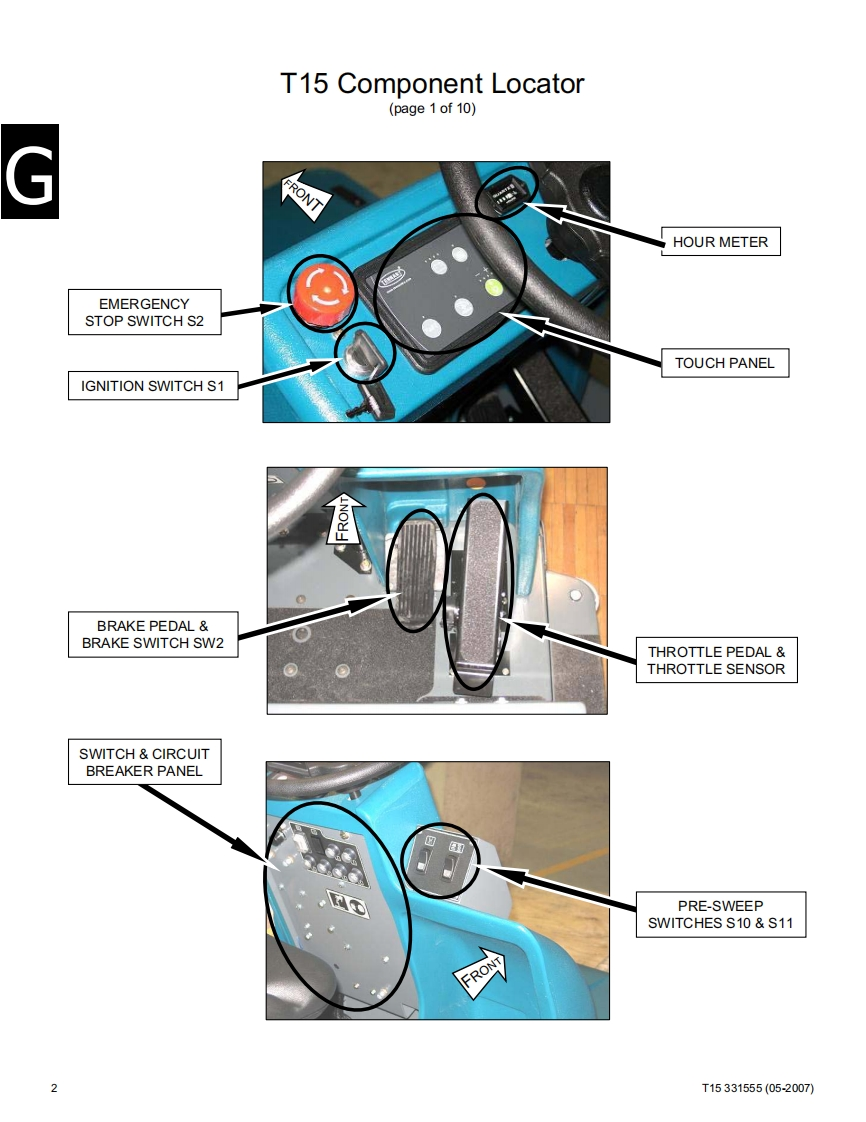 T15 Component Locator
(page 1 of 10)

G

FRONT

HOUR METER

EMERGENCY STOP SWITCH S2

TOUCH PANEL

IGNITION SWITCH S1

FRONT

BRAKE PEDAL & BRAKE SWITCH SW2

THROTTLE PEDAL & THROTTLE SENSOR

SWITCH & CIRCUIT BREAKER PANEL

PRE-SWEEP SWITCHES S10 & S11

FRONT

2

T15 331555 (05-2007)