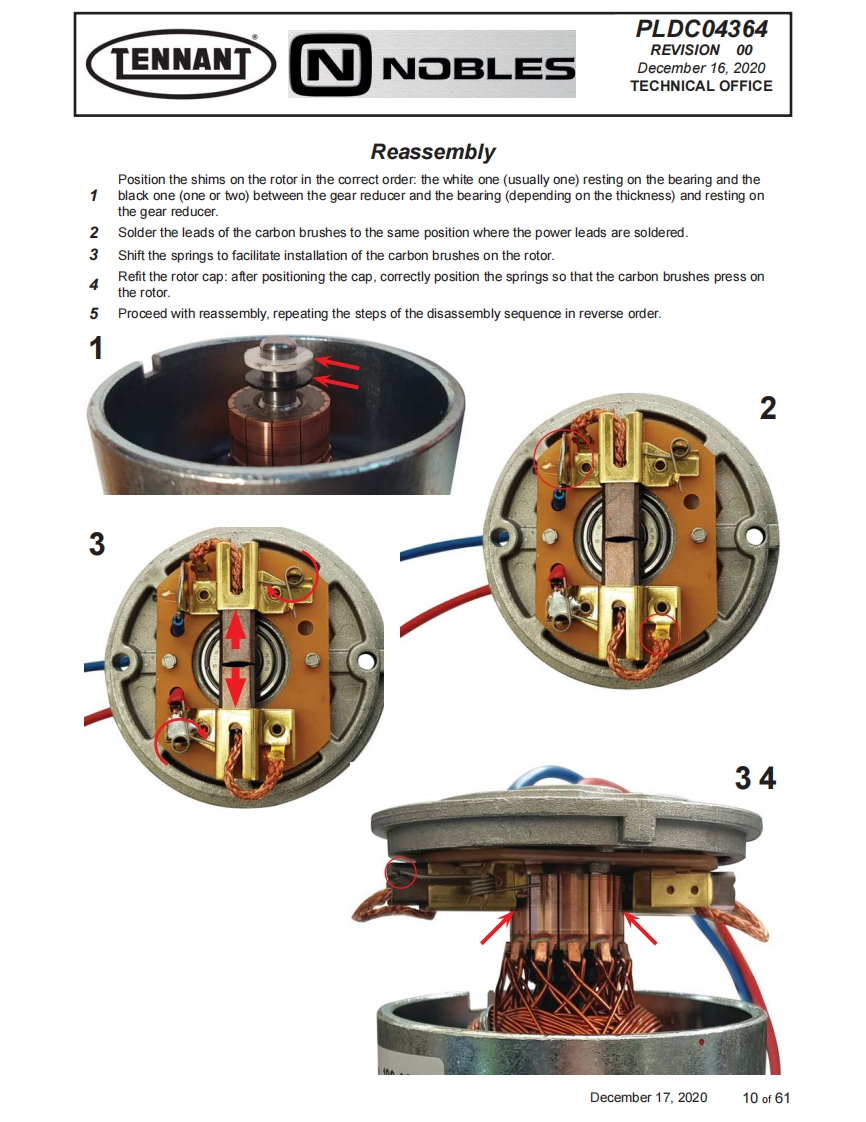 TENNANT® N NOBLES

PLDC04364
REVISION 00
December 16, 2020
TECHNICAL OFFICE

Reassembly

1 Position the shims on the rotor in the correct order: the white one (usually one) resting on the bearing and the black one (one or two) between the gear reducer and the bearing (depending on the thickness) and resting on the gear reducer.

2 Solder the leads of the carbon brushes to the same position where the power leads are soldered.

3 Shift the springs to facilitate installation of the carbon brushes on the rotor.

4 Refit the rotor cap: after positioning the cap, correctly position the springs so that the carbon brushes press on the rotor.

5 Proceed with reassembly, repeating the steps of the disassembly sequence in reverse order.

1

2

3

3 4

December 17, 2020 10 of 61