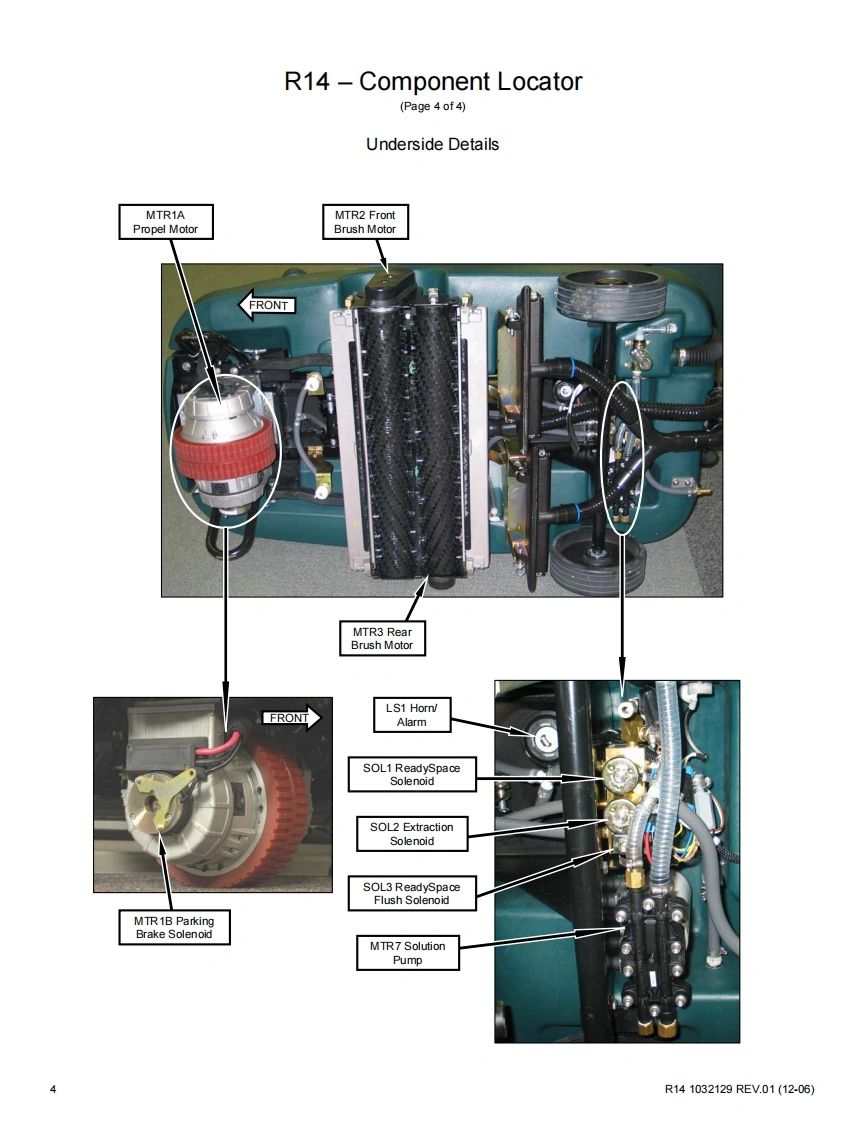 R14 – Component Locator
(Page 4 of 4)

Underside Details

MTR1A Propel Motor

MTR2 Front Brush Motor

FRONT

MTR3 Rear Brush Motor

FRONT

MTR1B Parking Brake Solenoid

LS1 Horn/ Alarm

SOL1 ReadySpace Solenoid

SOL2 Extraction Solenoid

SOL3 ReadySpace Flush Solenoid

MTR7 Solution Pump

4

R14 1032129 REV.01 (12-06)