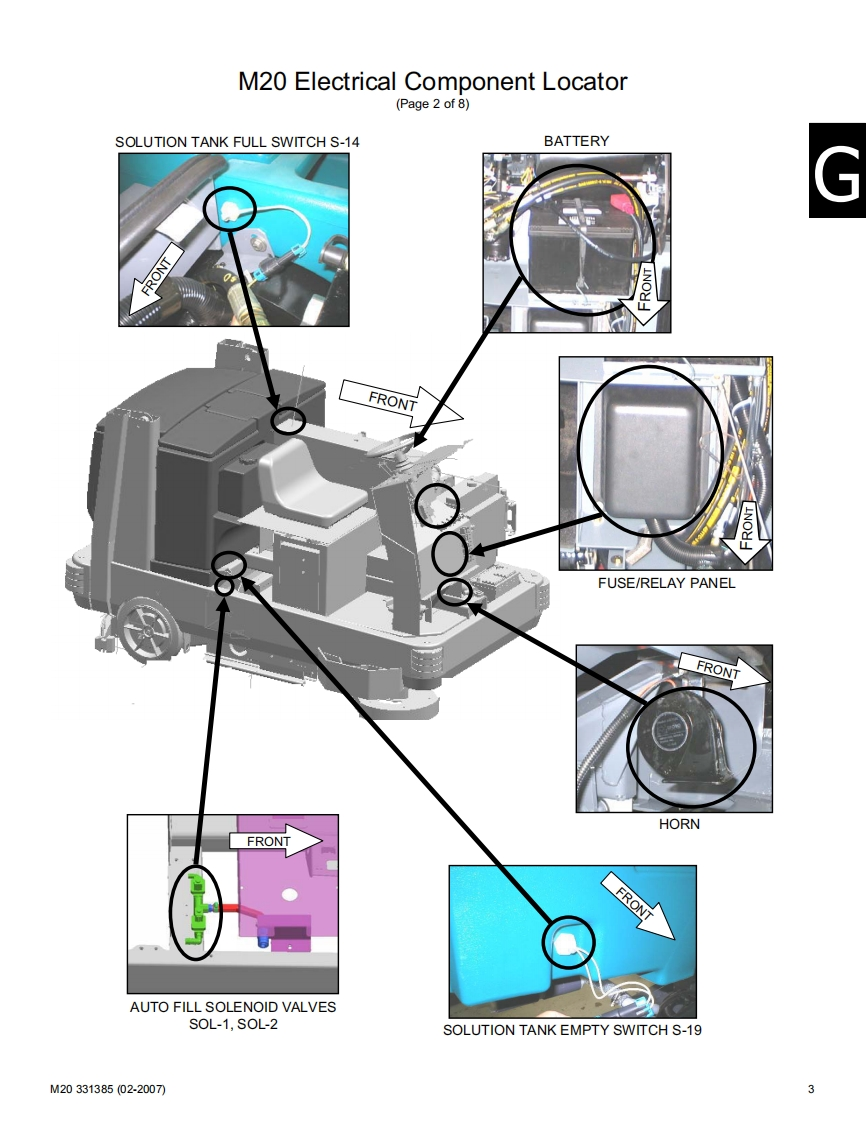 M20 Electrical Component Locator
(Page 2 of 8)

G

SOLUTION TANK FULL SWITCH S-14

FRONT

BATTERY

FRONT

FRONT

FRONT

FUSE/RELAY PANEL

FRONT

HORN

FRONT

AUTO FILL SOLENOID VALVES
SOL-1, SOL-2

FRONT

SOLUTION TANK EMPTY SWITCH S-19

M20 331385 (02-2007)

3