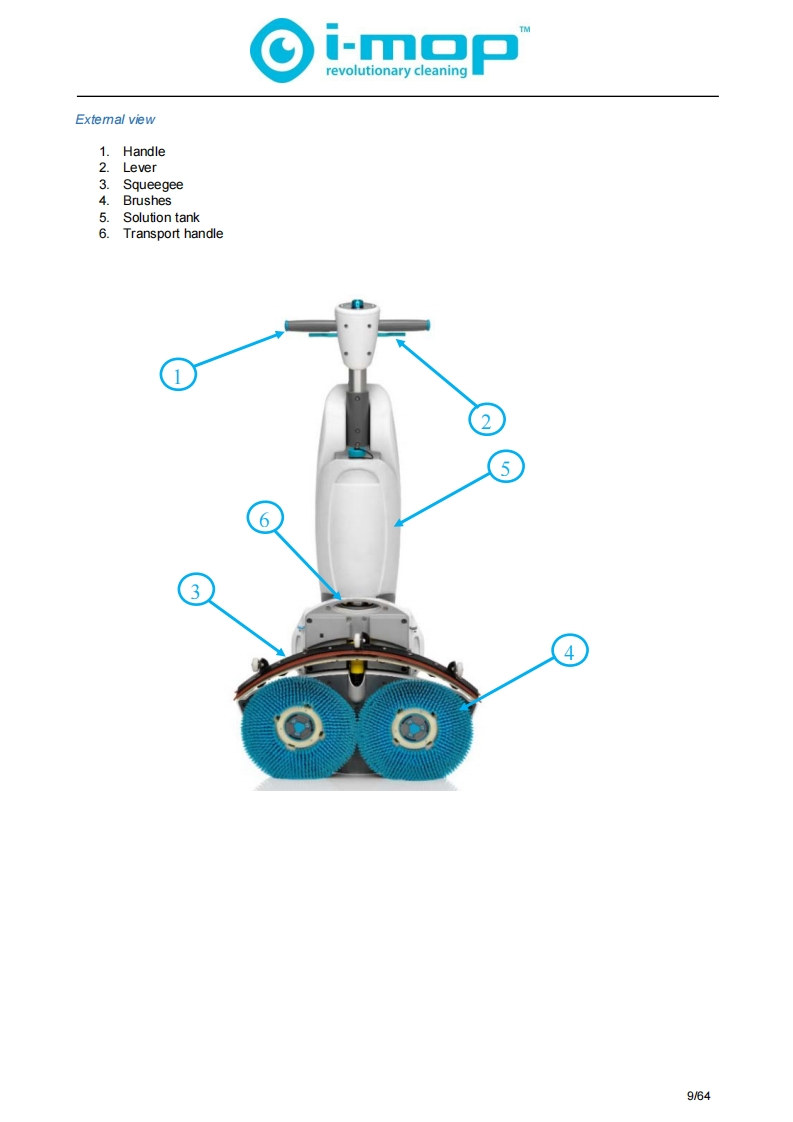 i-mop™
revolutionary cleaning

External view

1. Handle
2. Lever
3. Squeegee
4. Brushes
5. Solution tank
6. Transport handle

1

2

5

6

3

4

9/64