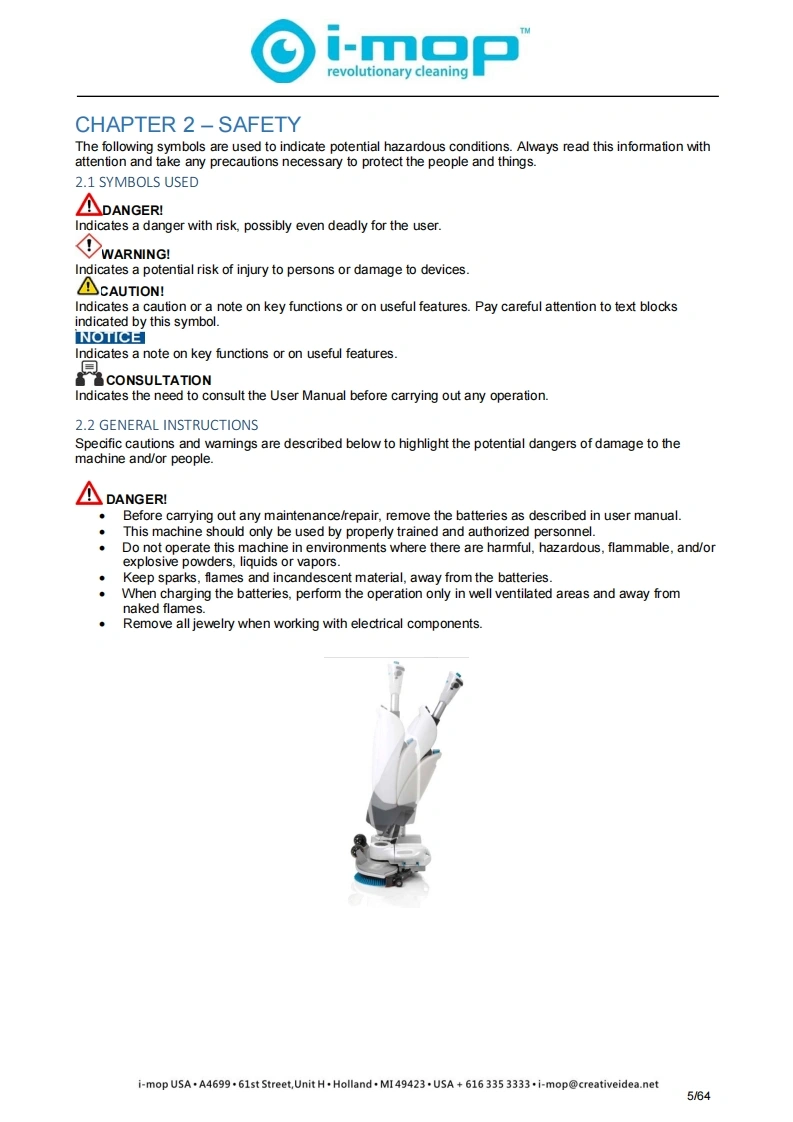 i-mop™
revolutionary cleaning

CHAPTER 2 – SAFETY
The following symbols are used to indicate potential hazardous conditions. Always read this information with attention and take any precautions necessary to protect the people and things.

2.1 SYMBOLS USED

DANGER!
Indicates a danger with risk, possibly even deadly for the user.

WARNING!
Indicates a potential risk of injury to persons or damage to devices.

CAUTION!
Indicates a caution or a note on key functions or on useful features. Pay careful attention to text blocks indicated by this symbol.

NOTICE
Indicates a note on key functions or on useful features.

CONSULTATION
Indicates the need to consult the User Manual before carrying out any operation.

2.2 GENERAL INSTRUCTIONS
Specific cautions and warnings are described below to highlight the potential dangers of damage to the machine and/or people.

DANGER!
• Before carrying out any maintenance/repair, remove the batteries as described in user manual.
• This machine should only be used by properly trained and authorized personnel.
• Do not operate this machine in environments where there are harmful, hazardous, flammable, and/or explosive powders, liquids or vapors.
• Keep sparks, flames and incandescent material, away from the batteries.
• When charging the batteries, perform the operation only in well ventilated areas and away from naked flames.
• Remove all jewelry when working with electrical components.

i-mop USA • A4699 • 61st Street,Unit H • Holland • MI 49423 • USA + 616 335 3333 • i-mop@creativeidea.net
5/64