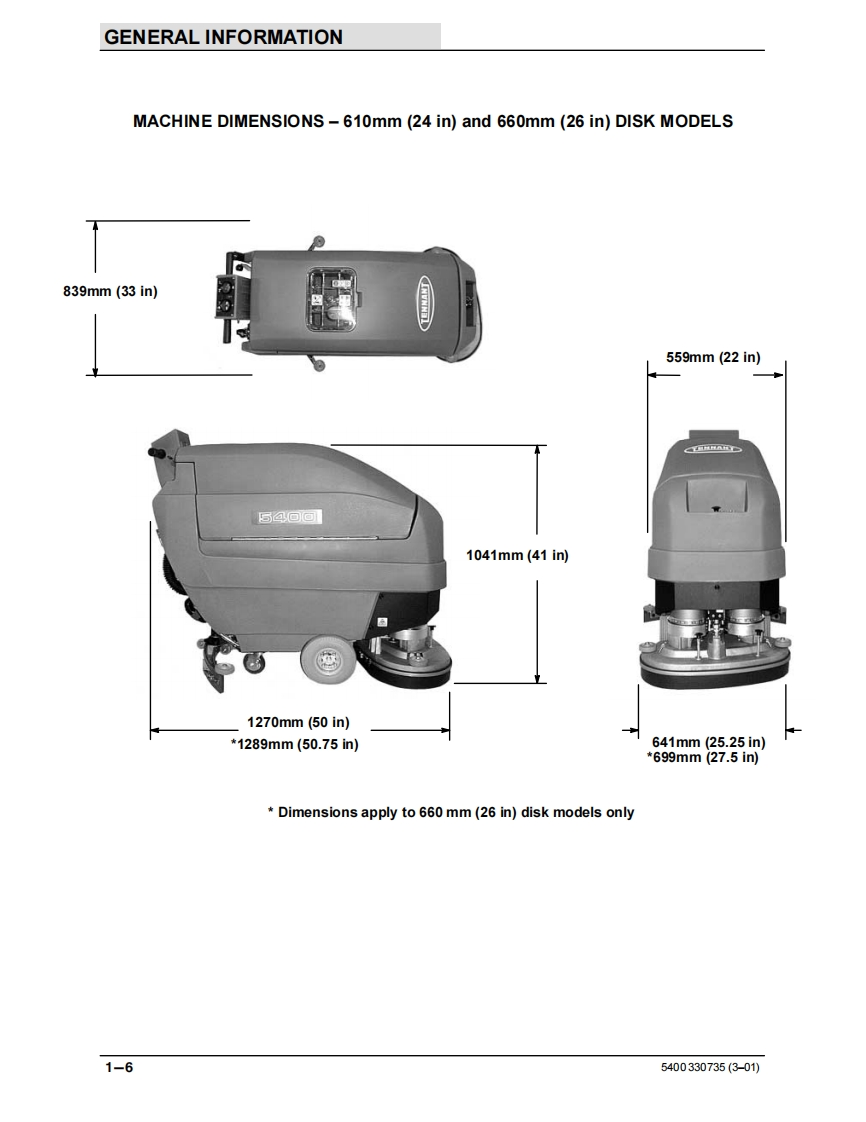 GENERAL INFORMATION

MACHINE DIMENSIONS – 610mm (24 in) and 660mm (26 in) DISK MODELS

839mm (33 in)

TENNANT

559mm (22 in)

TENNANT

5400

1041mm (41 in)

1270mm (50 in)
*1289mm (50.75 in)

641mm (25.25 in)
*699mm (27.5 in)

* Dimensions apply to 660 mm (26 in) disk models only

1–6

5400 330735 (3–01)