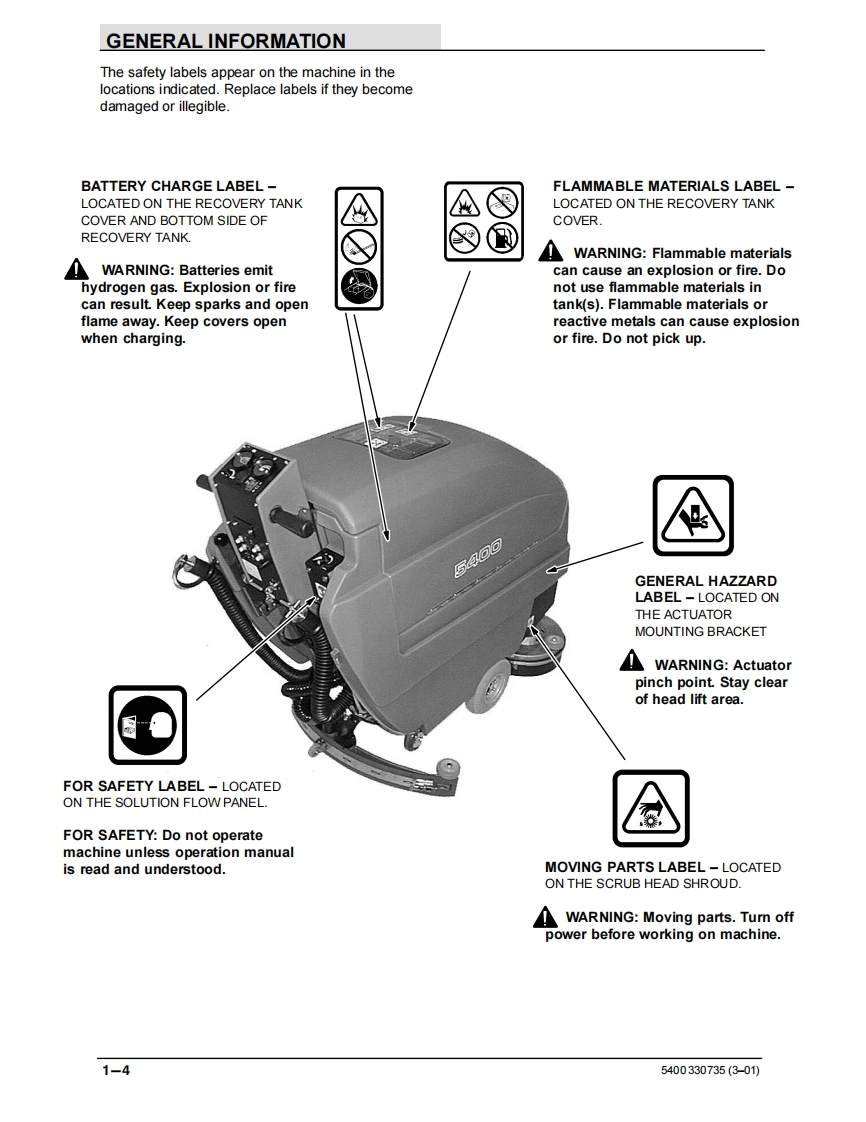 GENERAL INFORMATION

The safety labels appear on the machine in the locations indicated. Replace labels if they become damaged or illegible.

BATTERY CHARGE LABEL – LOCATED ON THE RECOVERY TANK COVER AND BOTTOM SIDE OF RECOVERY TANK.

WARNING: Batteries emit hydrogen gas. Explosion or fire can result. Keep sparks and open flame away. Keep covers open when charging.

FLAMMABLE MATERIALS LABEL – LOCATED ON THE RECOVERY TANK COVER.

WARNING: Flammable materials can cause an explosion or fire. Do not use flammable materials in tank(s). Flammable materials or reactive metals can cause explosion or fire. Do not pick up.

5400

GENERAL HAZZARD LABEL – LOCATED ON THE ACTUATOR MOUNTING BRACKET

WARNING: Actuator pinch point. Stay clear of head lift area.

FOR SAFETY LABEL – LOCATED ON THE SOLUTION FLOW PANEL.

FOR SAFETY: Do not operate machine unless operation manual is read and understood.

MOVING PARTS LABEL – LOCATED ON THE SCRUB HEAD SHROUD.

WARNING: Moving parts. Turn off power before working on machine.

1–4

5400 330735 (3–01)