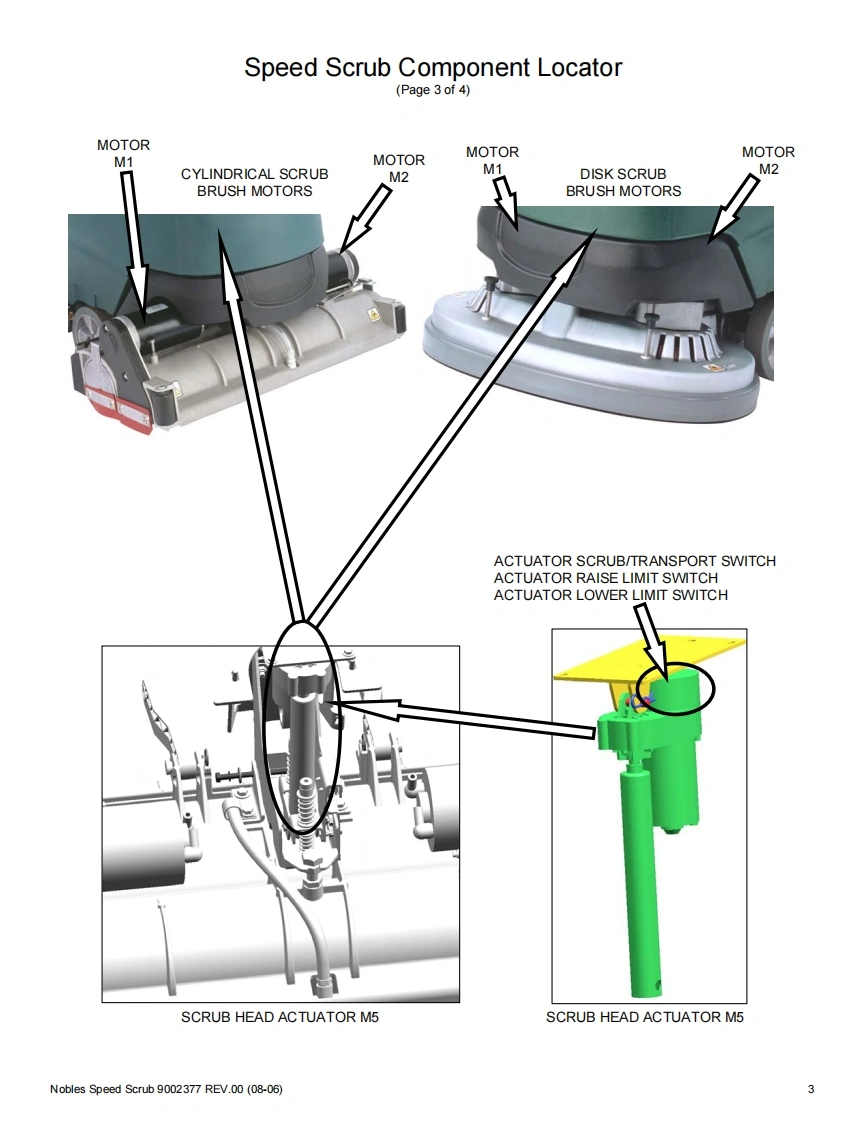 Speed Scrub Component Locator
(Page 3 of 4)

MOTOR
M1

CYLINDRICAL SCRUB
BRUSH MOTORS

MOTOR
M2

MOTOR
M1

DISK SCRUB
BRUSH MOTORS

MOTOR
M2

ACTUATOR SCRUB/TRANSPORT SWITCH
ACTUATOR RAISE LIMIT SWITCH
ACTUATOR LOWER LIMIT SWITCH

SCRUB HEAD ACTUATOR M5

SCRUB HEAD ACTUATOR M5

Nobles Speed Scrub 9002377 REV.00 (08-06)

3