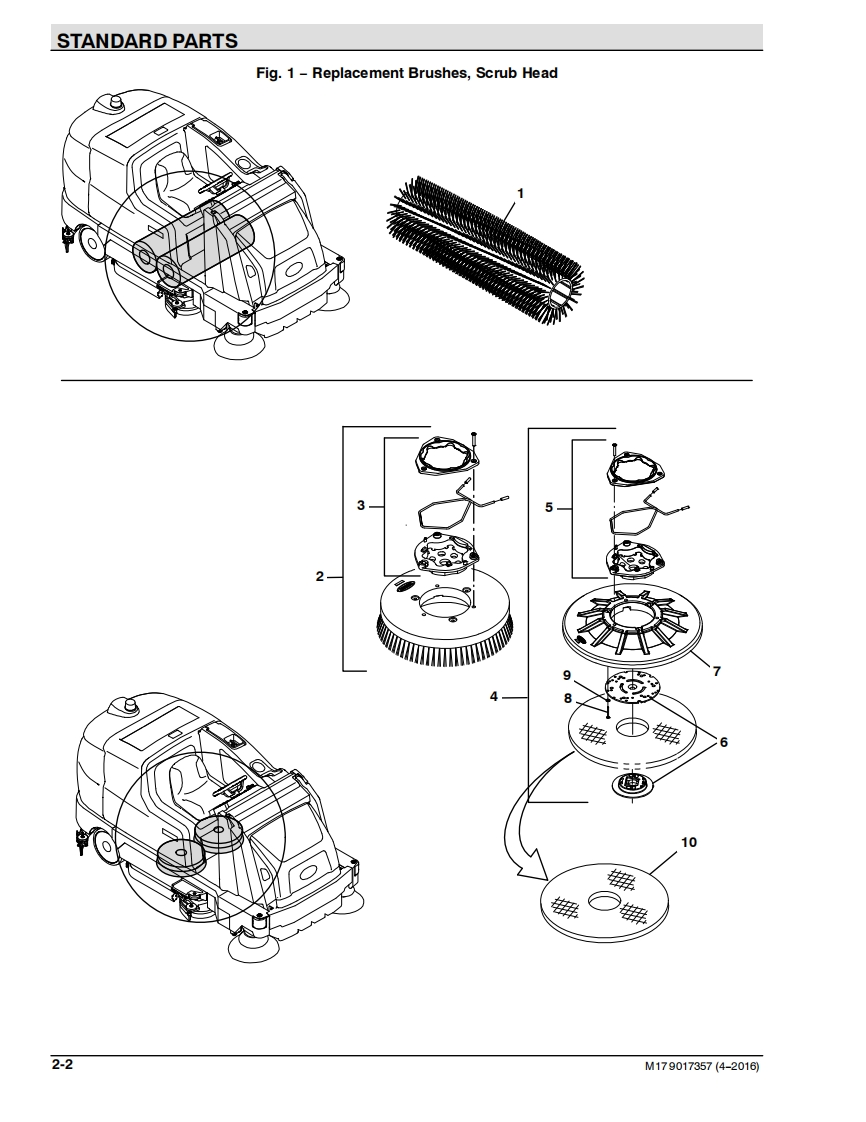 STANDARD PARTS

Fig. 1 – Replacement Brushes, Scrub Head

1

3

2

5

7

9

8

4

6

10

2-2

M17 9017357 (4–2016)