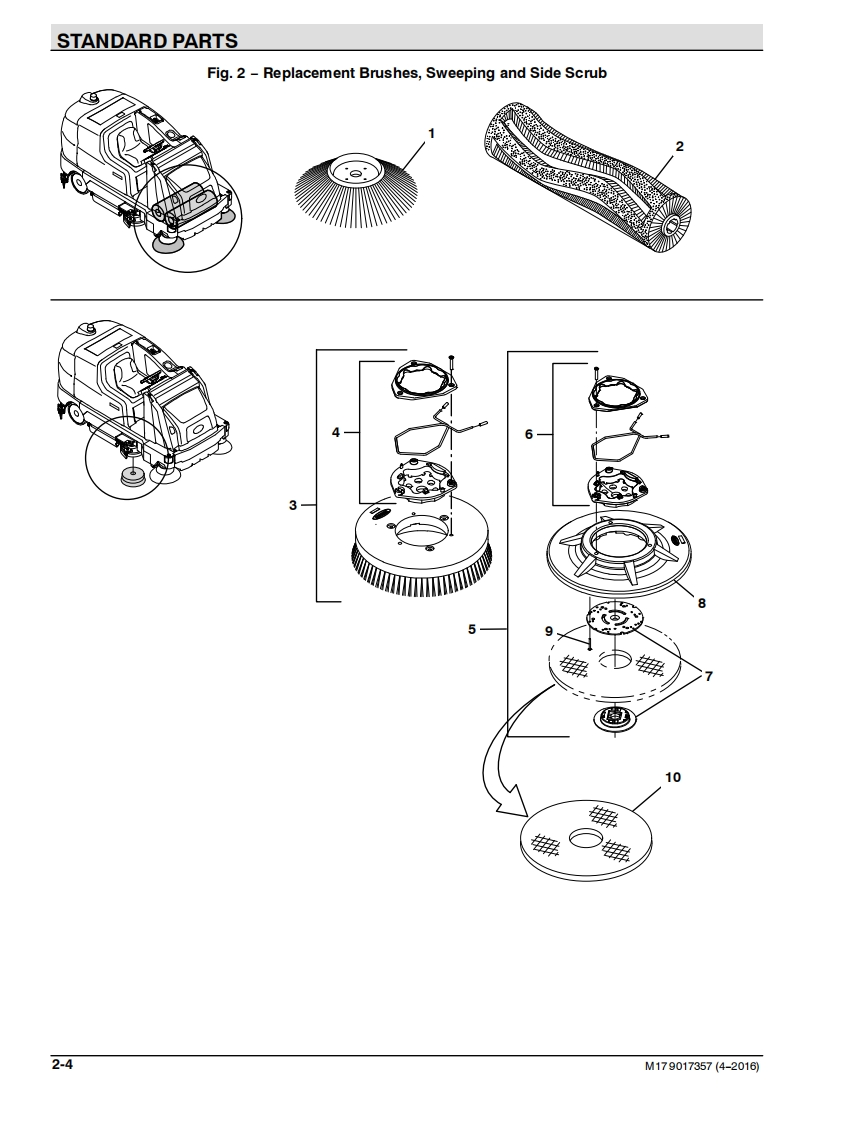 STANDARD PARTS

Fig. 2 – Replacement Brushes, Sweeping and Side Scrub

1

2

4

3

6

8

5

9

7

10

2-4

M17 9017357 (4–2016)