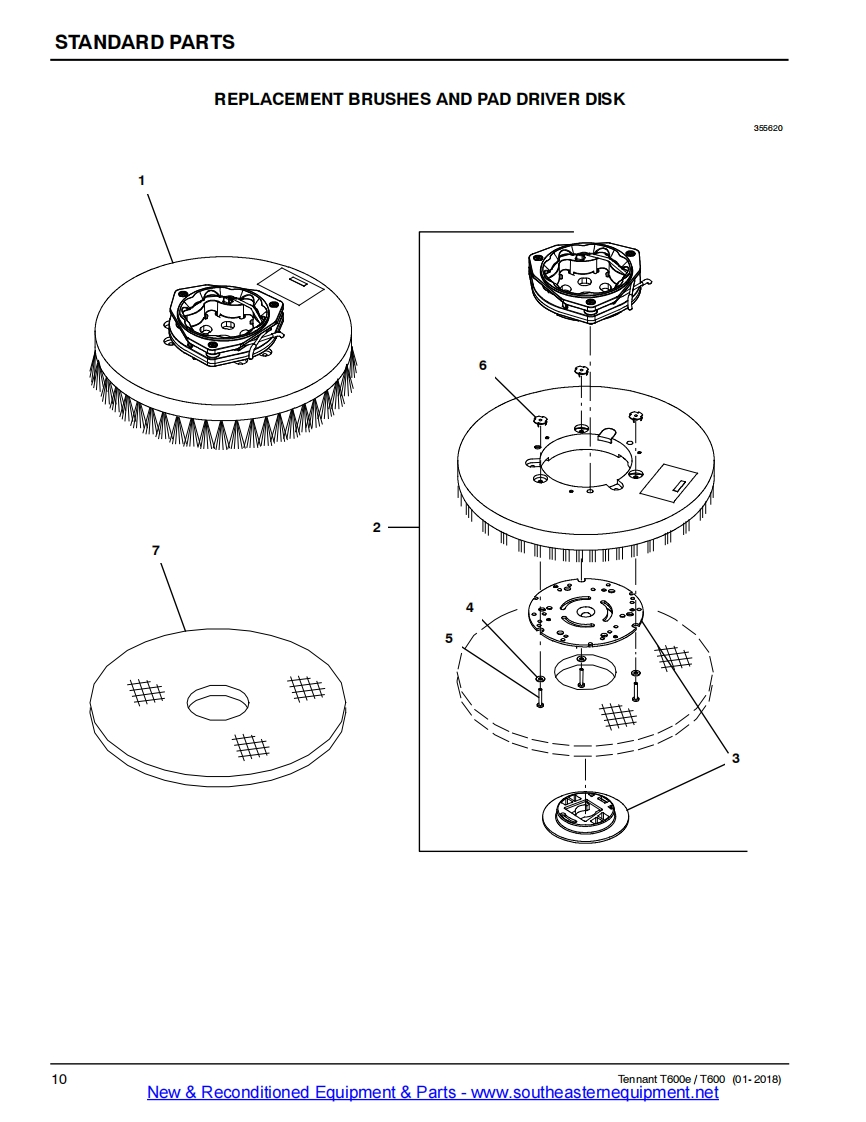 STANDARD PARTS

REPLACEMENT BRUSHES AND PAD DRIVER DISK

355620

1

6

2

7

4

5

3

10

Tennant T600e / T600 (01- 2018)

New & Reconditioned Equipment & Parts - www.southeasternequipment.net