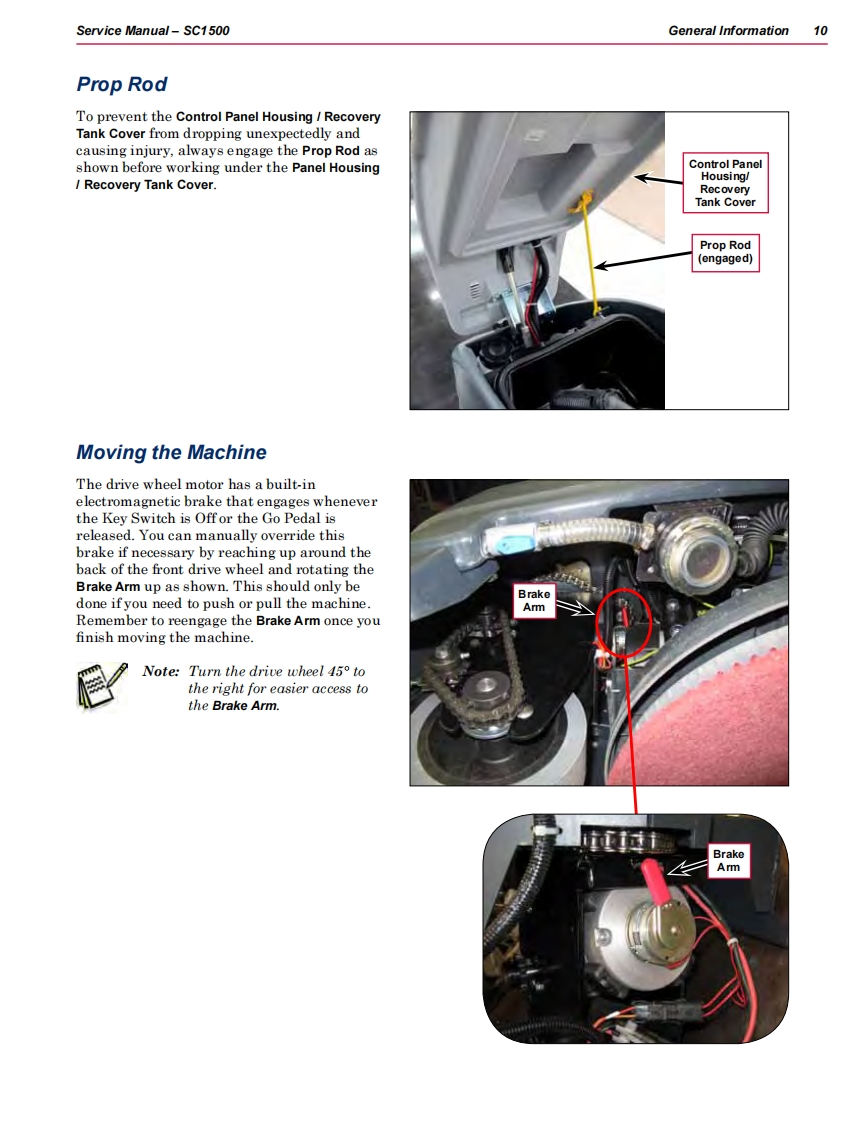 Service Manual – SC1500 General Information 10

Prop Rod

To prevent the Control Panel Housing / Recovery Tank Cover from dropping unexpectedly and causing injury, always engage the Prop Rod as shown before working under the Panel Housing / Recovery Tank Cover.

Control Panel Housing/ Recovery Tank Cover

Prop Rod (engaged)

Moving the Machine

The drive wheel motor has a built-in electromagnetic brake that engages whenever the Key Switch is Off or the Go Pedal is released. You can manually override this brake if necessary by reaching up around the back of the front drive wheel and rotating the Brake Arm up as shown. This should only be done if you need to push or pull the machine. Remember to reengage the Brake Arm once you finish moving the machine.

Note: Turn the drive wheel 45° to the right for easier access to the Brake Arm.

Brake Arm

Brake Arm