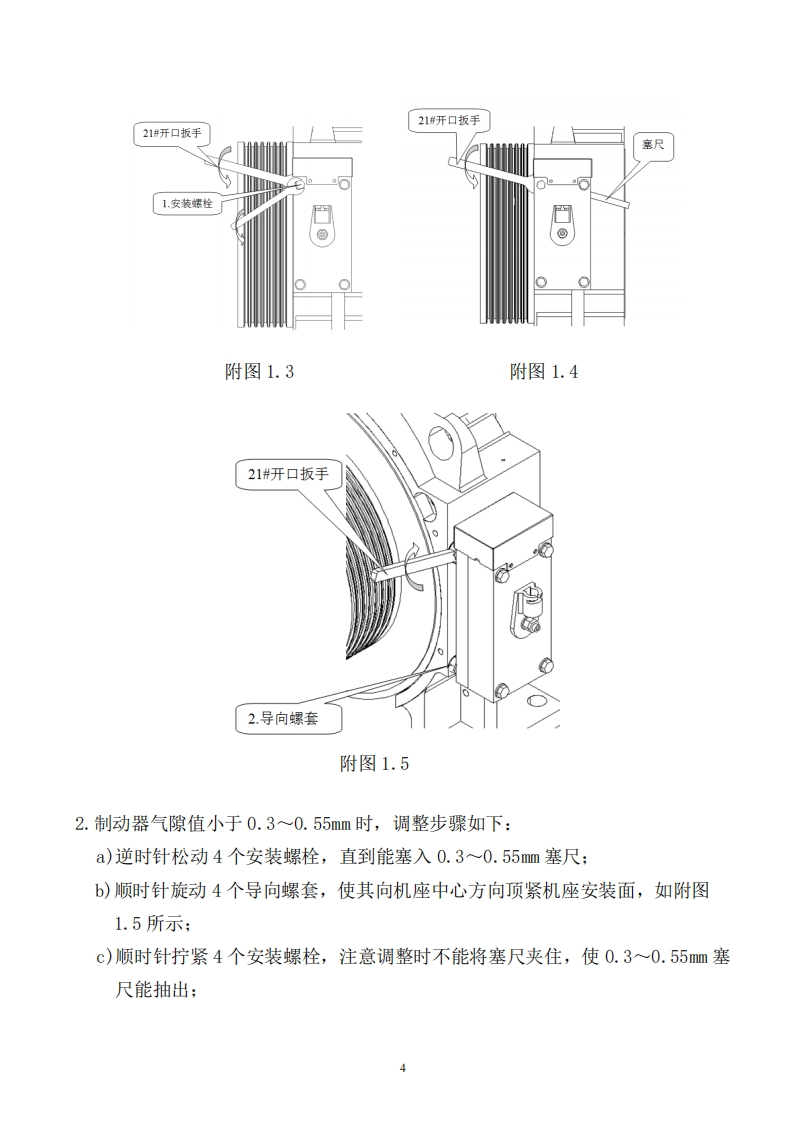 21#开口扳手

1.安装螺栓

附图 1.3

21#开口扳手

塞尺

附图 1.4

21#开口扳手

2.导向螺套

附图 1.5

2.制动器气隙值小于 0.3～0.55mm 时，调整步骤如下：

a)逆时针松动 4 个安装螺栓，直到能塞入 0.3～0.55mm 塞尺；

b)顺时针旋动 4 个导向螺套，使其向机座中心方向顶紧机座安装面，如附图 1.5 所示；

c)顺时针拧紧 4 个安装螺栓，注意调整时不能将塞尺夹住，使 0.3～0.55mm 塞尺能抽出；

4