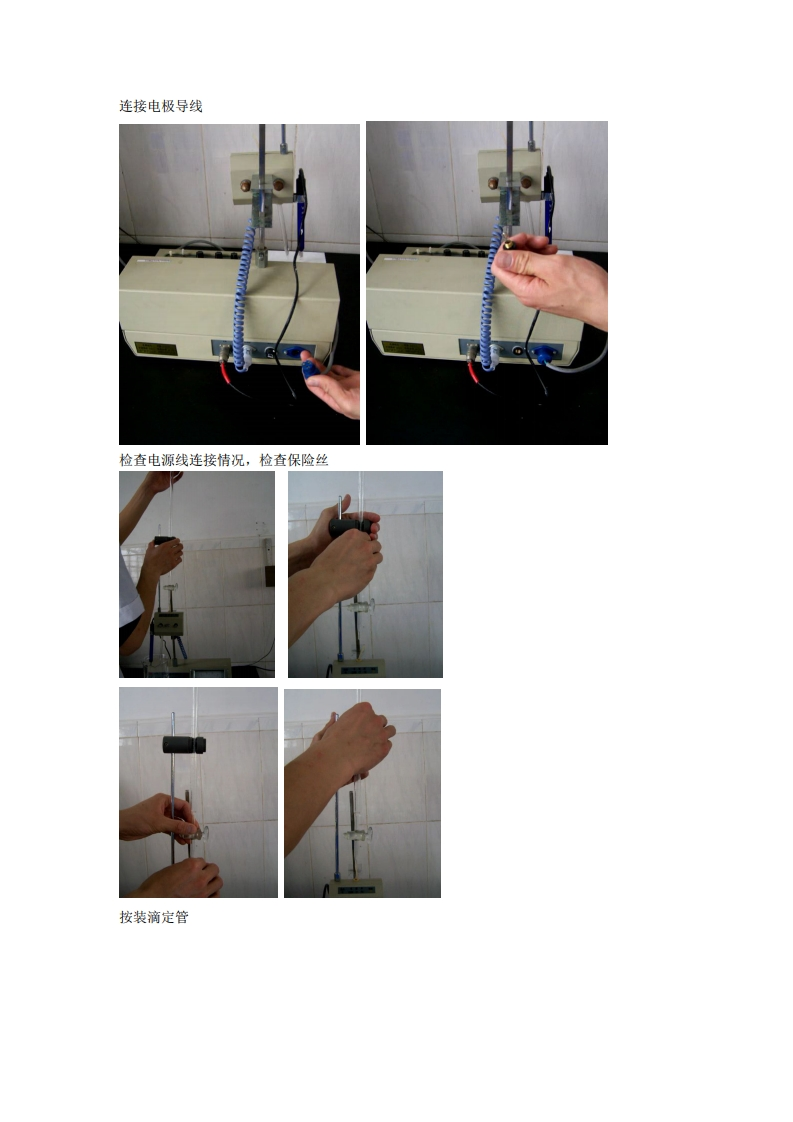 连接电极导线

检查电源线连接情况，检查保险丝

按装滴定管