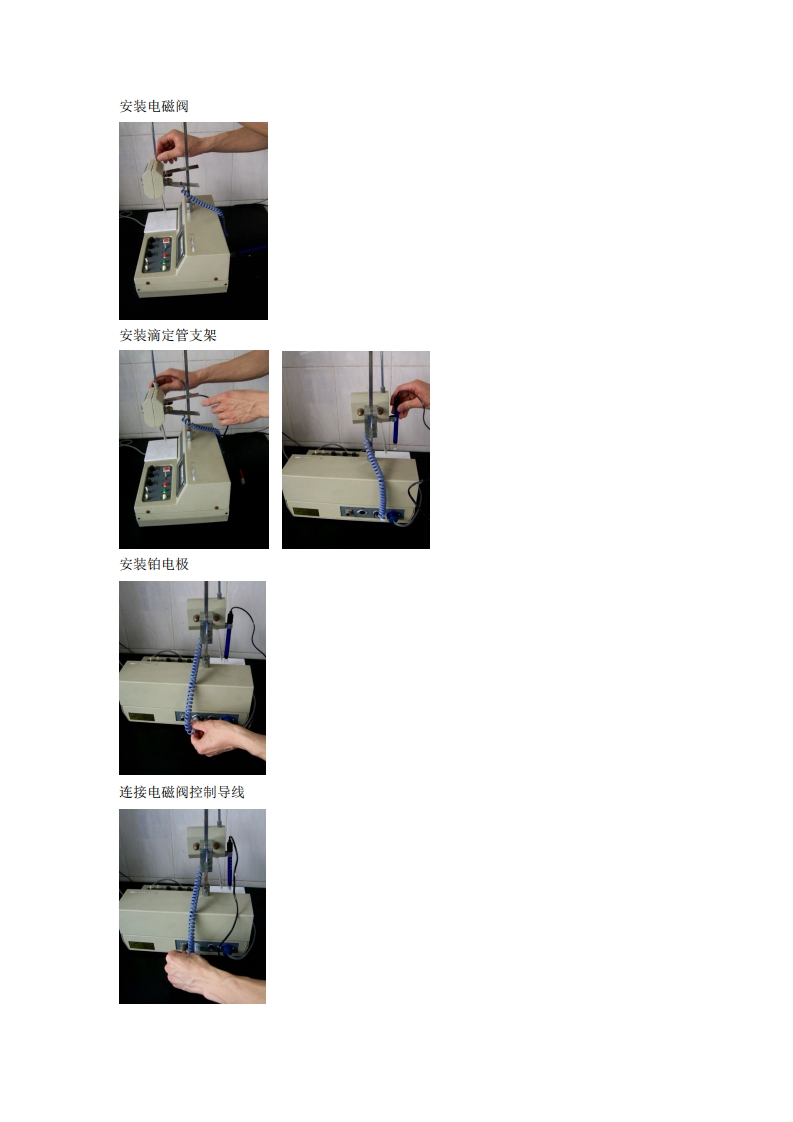 安装电磁阀

安装滴定管支架

安装铂电极

连接电磁阀控制导线