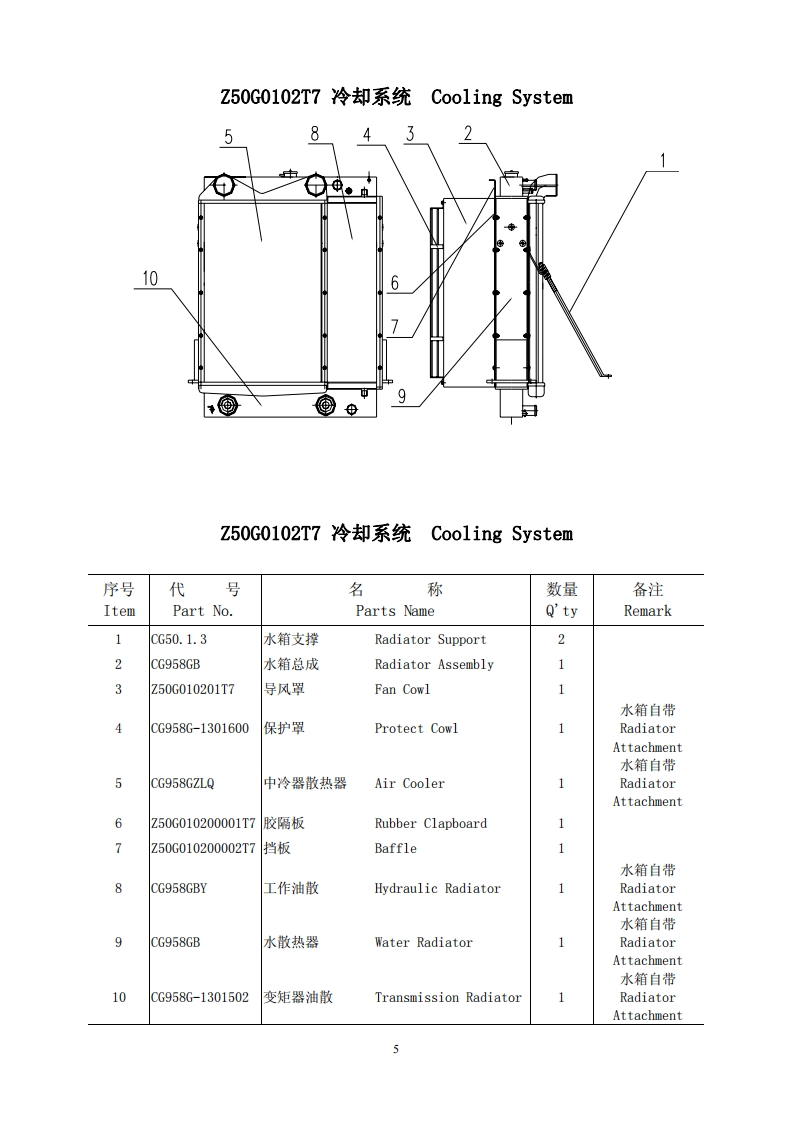 Z50G0102T7 冷却系统 Cooling System

5 8 4 3 2 1

10

6

7

9

Z50G0102T7 冷却系统 Cooling System

| 序号 Item | 代 号 Part No. | 名 称 Parts Name | | 数量 Q'ty | 备注 Remark |
|---|---|---|---|---|---|
| 1 | CG50.1.3 | 水箱支撑 | Radiator Support | 2 | |
| 2 | CG958GB | 水箱总成 | Radiator Assembly | 1 | |
| 3 | Z50G010201T7 | 导风罩 | Fan Cowl | 1 | |
| 4 | CG958G-1301600 | 保护罩 | Protect Cowl | 1 | 水箱自带 Radiator Attachment |
| 5 | CG958GZLQ | 中冷器散热器 | Air Cooler | 1 | 水箱自带 Radiator Attachment |
| 6 | Z50G010200001T7 | 胶隔板 | Rubber Clapboard | 1 | |
| 7 | Z50G010200002T7 | 挡板 | Baffle | 1 | |
| 8 | CG958GBY | 工作油散 | Hydraulic Radiator | 1 | 水箱自带 Radiator Attachment |
| 9 | CG958GB | 水散热器 | Water Radiator | 1 | 水箱自带 Radiator Attachment |
| 10 | CG958G-1301502 | 变矩器油散 | Transmission Radiator | 1 | 水箱自带 Radiator Attachment |

5