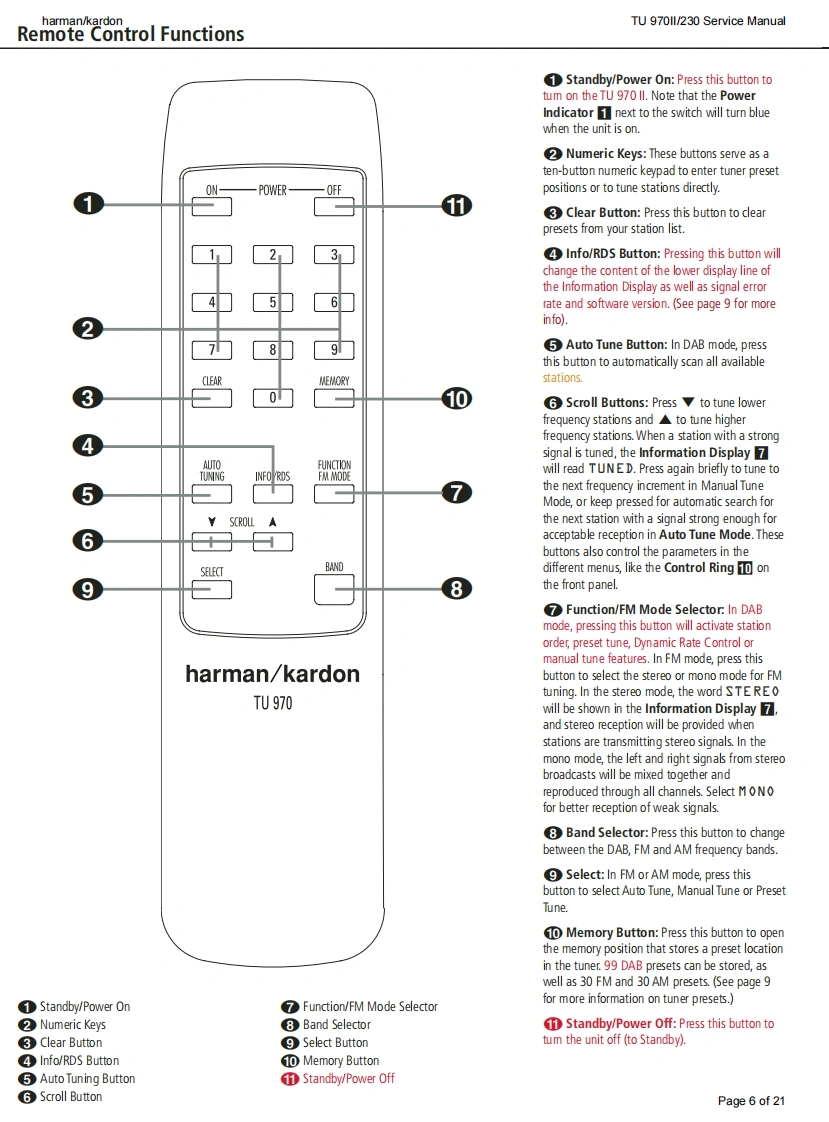 harman/kardon
Remote Control Functions

TU 970II/230 Service Manual

1
2
3
4
5
6
9
11
10
7
8

ON — POWER — OFF
1 2 3
4 5 6
7 8 9
CLEAR 0 MEMORY
AUTO TUNING INFO/RDS FUNCTION FM MODE
▼ SCROLL ▲
SELECT BAND

harman/kardon
TU 970

1 Standby/Power On
2 Numeric Keys
3 Clear Button
4 Info/RDS Button
5 Auto Tuning Button
6 Scroll Button
7 Function/FM Mode Selector
8 Band Selector
9 Select Button
10 Memory Button
11 Standby/Power Off

1 Standby/Power On: Press this button to turn on the TU 970 II. Note that the Power Indicator 1 next to the switch will turn blue when the unit is on.

2 Numeric Keys: These buttons serve as a ten-button numeric keypad to enter tuner preset positions or to tune stations directly.

3 Clear Button: Press this button to clear presets from your station list.

4 Info/RDS Button: Pressing this button will change the content of the lower display line of the Information Display as well as signal error rate and software version. (See page 9 for more info).

5 Auto Tune Button: In DAB mode, press this button to automatically scan all available stations.

6 Scroll Buttons: Press ▼ to tune lower frequency stations and ▲ to tune higher frequency stations. When a station with a strong signal is tuned, the Information Display 7 will read TUNED. Press again briefly to tune to the next frequency increment in Manual Tune Mode, or keep pressed for automatic search for the next station with a signal strong enough for acceptable reception in Auto Tune Mode. These buttons also control the parameters in the different menus, like the Control Ring 10 on the front panel.

7 Function/FM Mode Selector: In DAB mode, pressing this button will activate station order, preset tune, Dynamic Rate Control or manual tune features. In FM mode, press this button to select the stereo or mono mode for FM tuning. In the stereo mode, the word STEREO will be shown in the Information Display 7, and stereo reception will be provided when stations are transmitting stereo signals. In the mono mode, the left and right signals from stereo broadcasts will be mixed together and reproduced through all channels. Select MONO for better reception of weak signals.

8 Band Selector: Press this button to change between the DAB, FM and AM frequency bands.

9 Select: In FM or AM mode, press this button to select Auto Tune, Manual Tune or Preset Tune.

10 Memory Button: Press this button to open the memory position that stores a preset location in the tuner. 99 DAB presets can be stored, as well as 30 FM and 30 AM presets. (See page 9 for more information on tuner presets.)

11 Standby/Power Off: Press this button to turn the unit off (to Standby).

Page 6 of 21