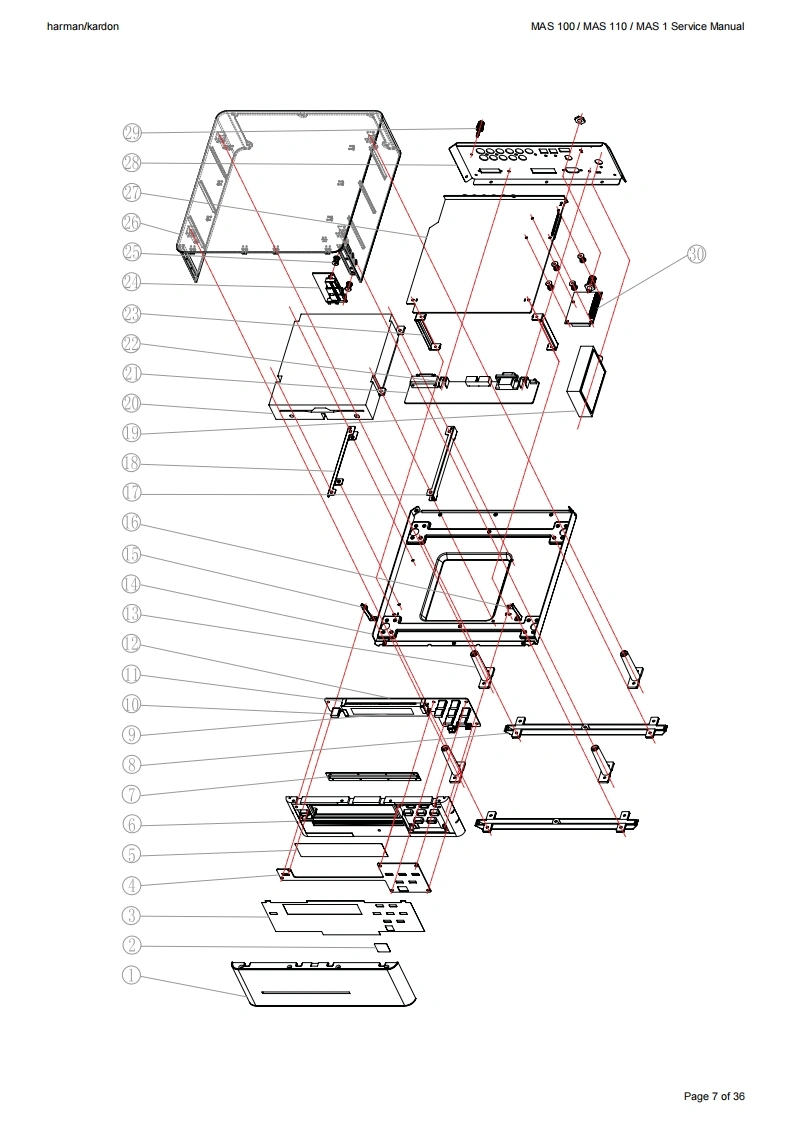 harman/kardon

MAS 100 / MAS 110 / MAS 1 Service Manual

29
28
27
26
25
24
23
22
21
20
19
18
17
16
15
14
13
12
11
10
9
8
7
6
5
4
3
2
1
30

Page 7 of 36