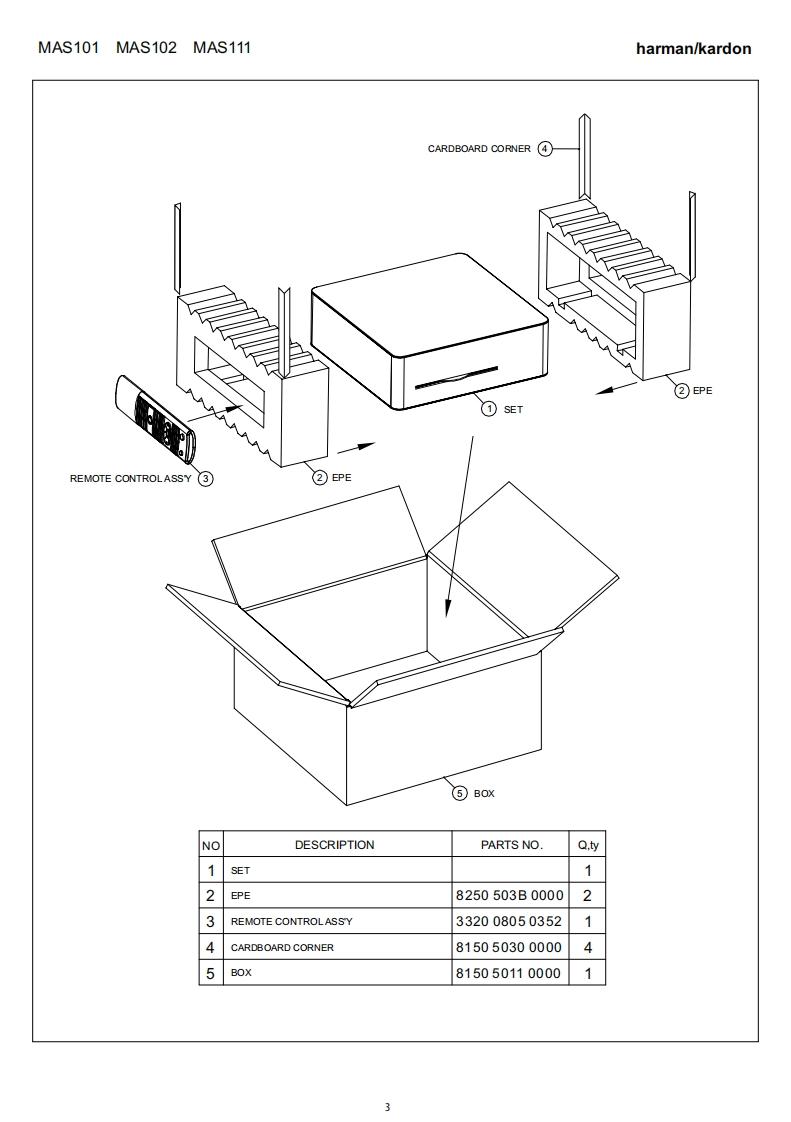 MAS101 MAS102 MAS111

harman/kardon

CARDBOARD CORNER 4

2 EPE

1 SET

REMOTE CONTROL ASS'Y 3

2 EPE

5 BOX

| NO | DESCRIPTION | PARTS NO. | Q,ty |
|---|---|---|---|
| 1 | SET | | 1 |
| 2 | EPE | 8250 503B 0000 | 2 |
| 3 | REMOTE CONTROL ASS'Y | 3320 0805 0352 | 1 |
| 4 | CARDBOARD CORNER | 8150 5030 0000 | 4 |
| 5 | BOX | 8150 5011 0000 | 1 |

3