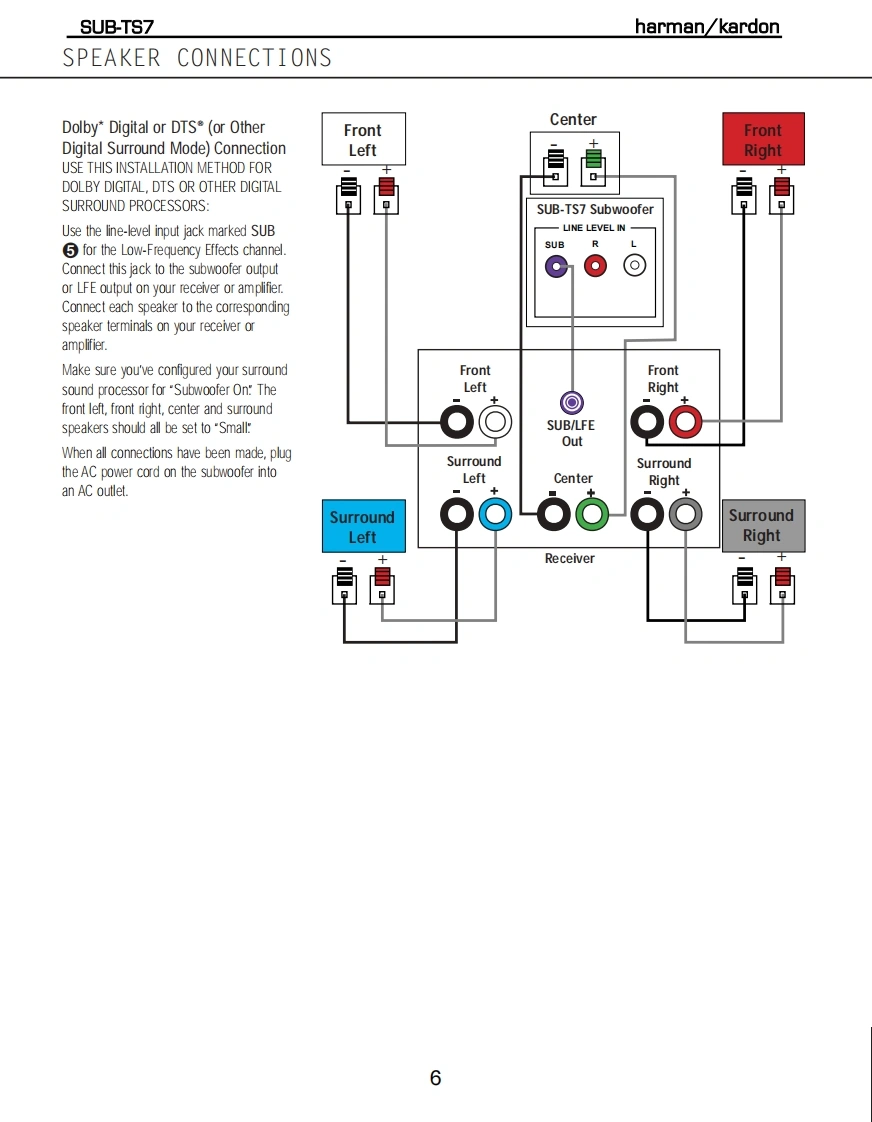 SUB-TS7

harman/kardon

SPEAKER CONNECTIONS

Dolby* Digital or DTS® (or Other Digital Surround Mode) Connection
USE THIS INSTALLATION METHOD FOR DOLBY DIGITAL, DTS OR OTHER DIGITAL SURROUND PROCESSORS:

Use the line-level input jack marked SUB ❺ for the Low-Frequency Effects channel. Connect this jack to the subwoofer output or LFE output on your receiver or amplifier. Connect each speaker to the corresponding speaker terminals on your receiver or amplifier.

Make sure you've configured your surround sound processor for "Subwoofer On." The front left, front right, center and surround speakers should all be set to "Small."

When all connections have been made, plug the AC power cord on the subwoofer into an AC outlet.

Front Left
– +

Center
– +

Front Right
– +

SUB-TS7 Subwoofer
LINE LEVEL IN
SUB R L

Front Left
– +

SUB/LFE Out

Front Right
– +

Surround Left
– +

Center
– +

Surround Right
– +

Receiver

Surround Left
– +

Surround Right
– +

6