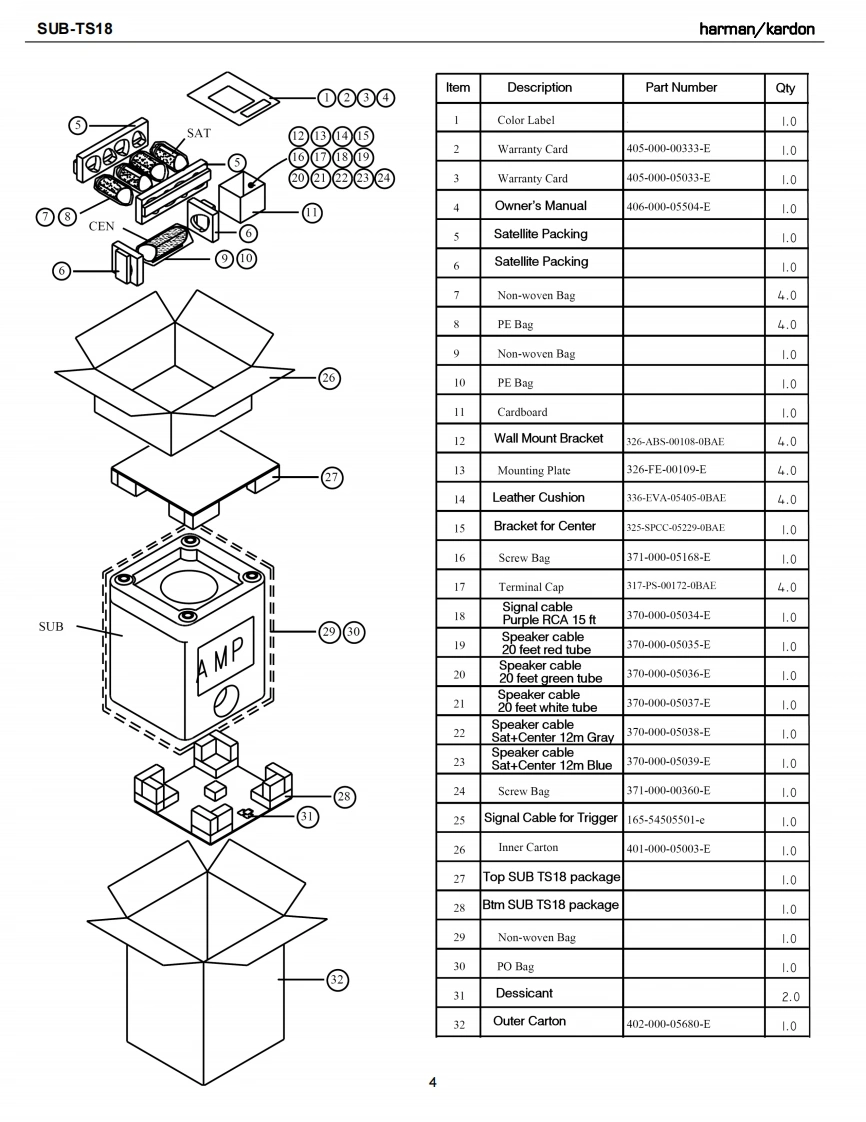 SUB-TS18

harman/kardon

1 2 3 4
5
SAT
12 13 14 15
16 17 18 19
20 21 22 23 24
5
7 8
CEN
11
6
9 10
6
26
27
SUB
AMP
29 30
28
31
32

| Item | Description | Part Number | Qty |
|---|---|---|---|
| 1 | Color Label | | 1.0 |
| 2 | Warranty Card | 405-000-00333-E | 1.0 |
| 3 | Warranty Card | 405-000-05033-E | 1.0 |
| 4 | Owner's Manual | 406-000-05504-E | 1.0 |
| 5 | Satellite Packing | | 1.0 |
| 6 | Satellite Packing | | 1.0 |
| 7 | Non-woven Bag | | 4.0 |
| 8 | PE Bag | | 4.0 |
| 9 | Non-woven Bag | | 1.0 |
| 10 | PE Bag | | 1.0 |
| 11 | Cardboard | | 1.0 |
| 12 | Wall Mount Bracket | 326-ABS-00108-0BAE | 4.0 |
| 13 | Mounting Plate | 326-FE-00109-E | 4.0 |
| 14 | Leather Cushion | 336-EVA-05405-0BAE | 4.0 |
| 15 | Bracket for Center | 325-SPCC-05229-0BAE | 1.0 |
| 16 | Screw Bag | 371-000-05168-E | 1.0 |
| 17 | Terminal Cap | 317-PS-00172-0BAE | 4.0 |
| 18 | Signal cable Purple RCA 15 ft | 370-000-05034-E | 1.0 |
| 19 | Speaker cable 20 feet red tube | 370-000-05035-E | 1.0 |
| 20 | Speaker cable 20 feet green tube | 370-000-05036-E | 1.0 |
| 21 | Speaker cable 20 feet white tube | 370-000-05037-E | 1.0 |
| 22 | Speaker cable Sat+Center 12m Gray | 370-000-05038-E | 1.0 |
| 23 | Speaker cable Sat+Center 12m Blue | 370-000-05039-E | 1.0 |
| 24 | Screw Bag | 371-000-00360-E | 1.0 |
| 25 | Signal Cable for Trigger | 165-54505501-e | 1.0 |
| 26 | Inner Carton | 401-000-05003-E | 1.0 |
| 27 | Top SUB TS18 package | | 1.0 |
| 28 | Btm SUB TS18 package | | 1.0 |
| 29 | Non-woven Bag | | 1.0 |
| 30 | PO Bag | | 1.0 |
| 31 | Dessicant | | 2.0 |
| 32 | Outer Carton | 402-000-05680-E | 1.0 |

4