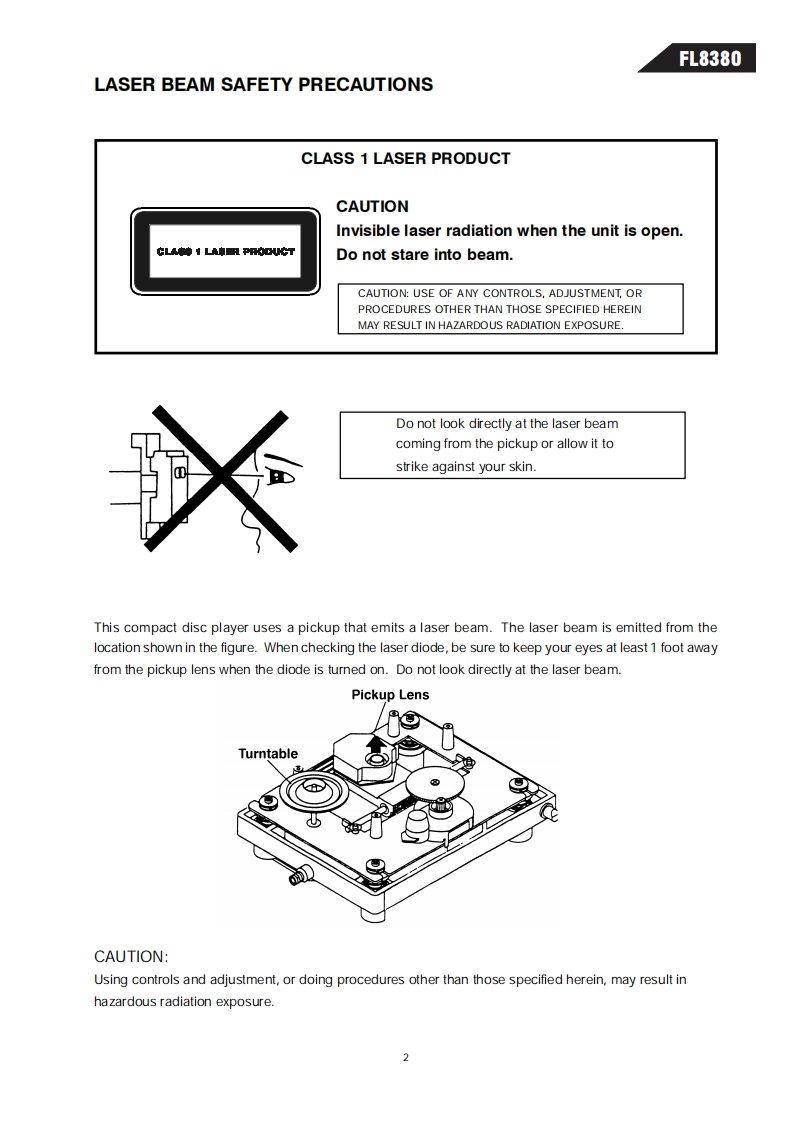 FL8380

LASER BEAM SAFETY PRECAUTIONS

CLASS 1 LASER PRODUCT

CLASS 1 LASER PRODUCT

CAUTION
Invisible laser radiation when the unit is open.
Do not stare into beam.

CAUTION: USE OF ANY CONTROLS, ADJUSTMENT, OR PROCEDURES OTHER THAN THOSE SPECIFIED HEREIN MAY RESULT IN HAZARDOUS RADIATION EXPOSURE.

Do not look directly at the laser beam coming from the pickup or allow it to strike against your skin.

This compact disc player uses a pickup that emits a laser beam. The laser beam is emitted from the location shown in the figure. When checking the laser diode, be sure to keep your eyes at least 1 foot away from the pickup lens when the diode is turned on. Do not look directly at the laser beam.

Pickup Lens

Turntable

CAUTION:
Using controls and adjustment, or doing procedures other than those specified herein, may result in hazardous radiation exposure.

2