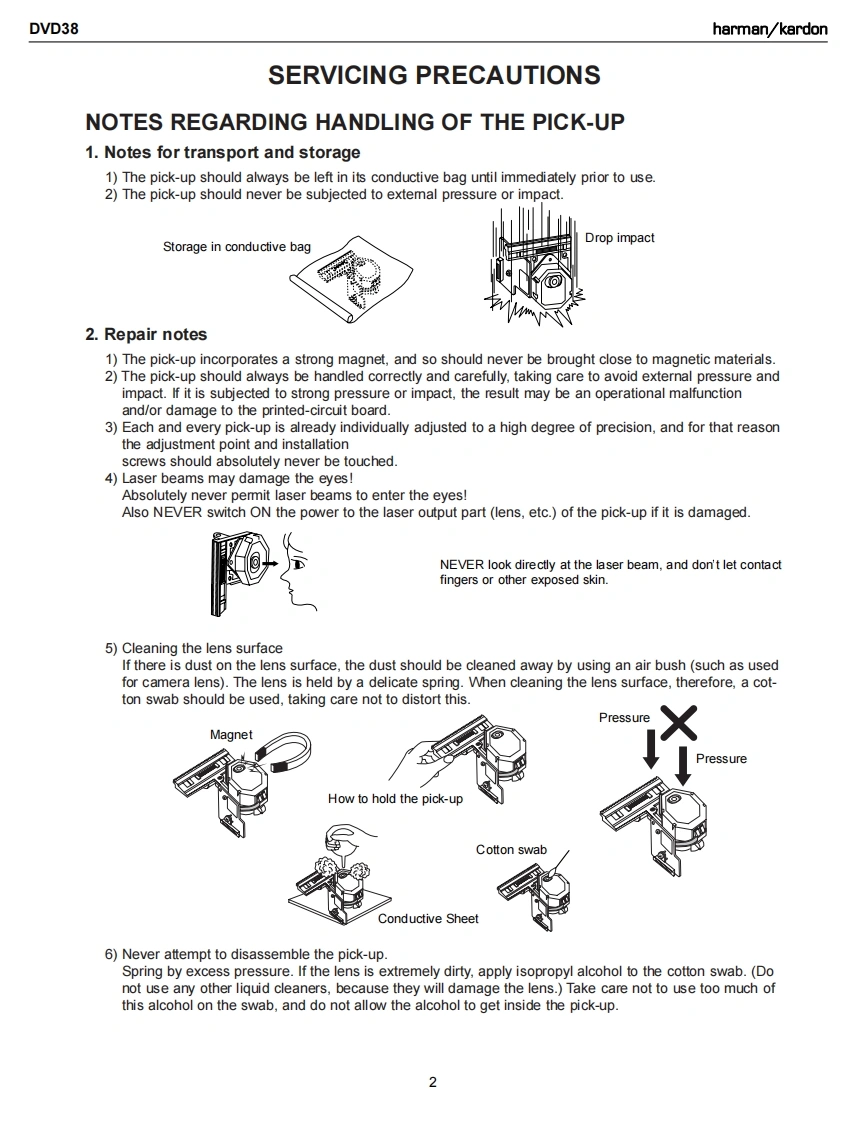 DVD38

harman/kardon

SERVICING PRECAUTIONS

NOTES REGARDING HANDLING OF THE PICK-UP

1. Notes for transport and storage

1) The pick-up should always be left in its conductive bag until immediately prior to use.
2) The pick-up should never be subjected to external pressure or impact.

Storage in conductive bag

Drop impact

2. Repair notes

1) The pick-up incorporates a strong magnet, and so should never be brought close to magnetic materials.
2) The pick-up should always be handled correctly and carefully, taking care to avoid external pressure and impact. If it is subjected to strong pressure or impact, the result may be an operational malfunction and/or damage to the printed-circuit board.
3) Each and every pick-up is already individually adjusted to a high degree of precision, and for that reason the adjustment point and installation screws should absolutely never be touched.
4) Laser beams may damage the eyes!
Absolutely never permit laser beams to enter the eyes!
Also NEVER switch ON the power to the laser output part (lens, etc.) of the pick-up if it is damaged.

NEVER look directly at the laser beam, and don't let contact fingers or other exposed skin.

5) Cleaning the lens surface
If there is dust on the lens surface, the dust should be cleaned away by using an air bush (such as used for camera lens). The lens is held by a delicate spring. When cleaning the lens surface, therefore, a cotton swab should be used, taking care not to distort this.

Magnet

How to hold the pick-up

Pressure

Pressure

Cotton swab

Conductive Sheet

6) Never attempt to disassemble the pick-up.
Spring by excess pressure. If the lens is extremely dirty, apply isopropyl alcohol to the cotton swab. (Do not use any other liquid cleaners, because they will damage the lens.) Take care not to use too much of this alcohol on the swab, and do not allow the alcohol to get inside the pick-up.

2