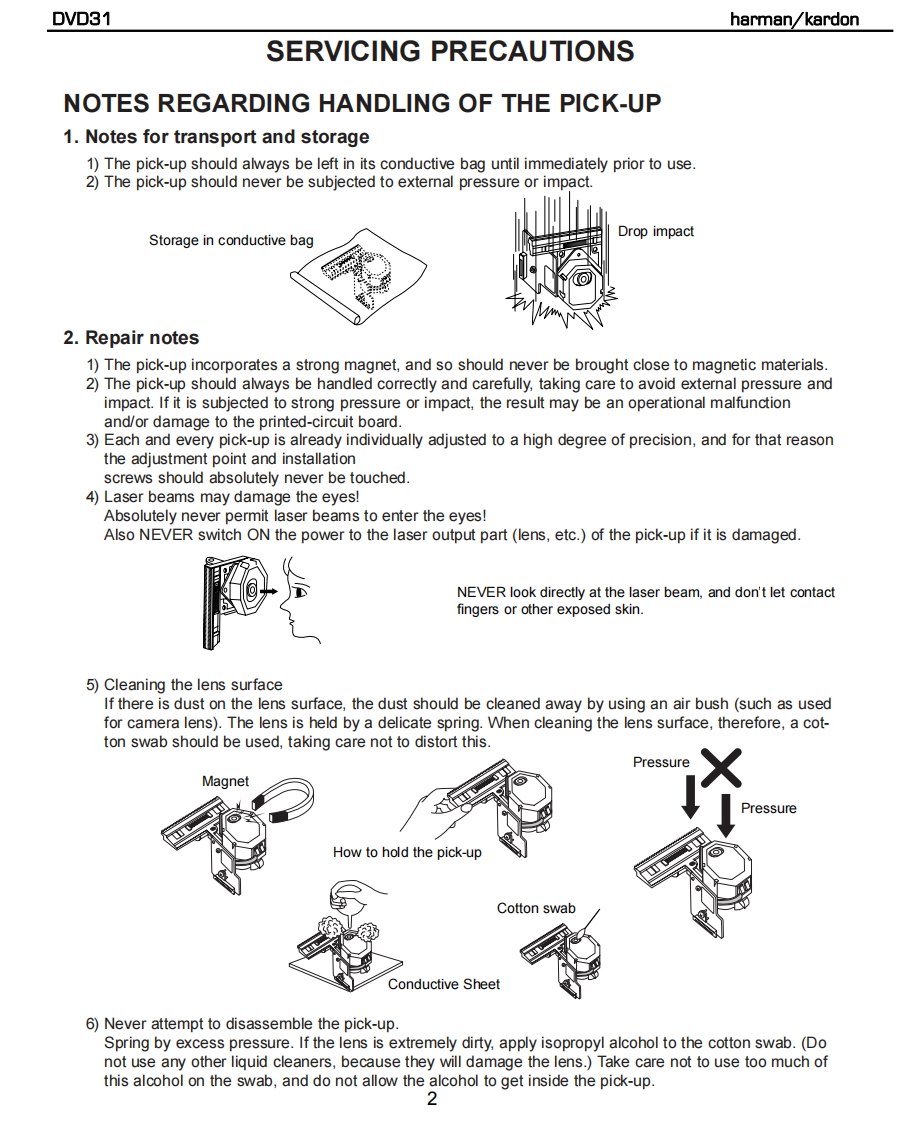 DVD31

harman/kardon

SERVICING PRECAUTIONS

NOTES REGARDING HANDLING OF THE PICK-UP

1. Notes for transport and storage

1) The pick-up should always be left in its conductive bag until immediately prior to use.
2) The pick-up should never be subjected to external pressure or impact.

Storage in conductive bag

Drop impact

2. Repair notes

1) The pick-up incorporates a strong magnet, and so should never be brought close to magnetic materials.
2) The pick-up should always be handled correctly and carefully, taking care to avoid external pressure and impact. If it is subjected to strong pressure or impact, the result may be an operational malfunction and/or damage to the printed-circuit board.
3) Each and every pick-up is already individually adjusted to a high degree of precision, and for that reason the adjustment point and installation screws should absolutely never be touched.
4) Laser beams may damage the eyes!
Absolutely never permit laser beams to enter the eyes!
Also NEVER switch ON the power to the laser output part (lens, etc.) of the pick-up if it is damaged.

NEVER look directly at the laser beam, and don't let contact fingers or other exposed skin.

5) Cleaning the lens surface
If there is dust on the lens surface, the dust should be cleaned away by using an air bush (such as used for camera lens). The lens is held by a delicate spring. When cleaning the lens surface, therefore, a cotton swab should be used, taking care not to distort this.

Magnet

How to hold the pick-up

Pressure

Pressure

Cotton swab

Conductive Sheet

6) Never attempt to disassemble the pick-up.
Spring by excess pressure. If the lens is extremely dirty, apply isopropyl alcohol to the cotton swab. (Do not use any other liquid cleaners, because they will damage the lens.) Take care not to use too much of this alcohol on the swab, and do not allow the alcohol to get inside the pick-up.

2