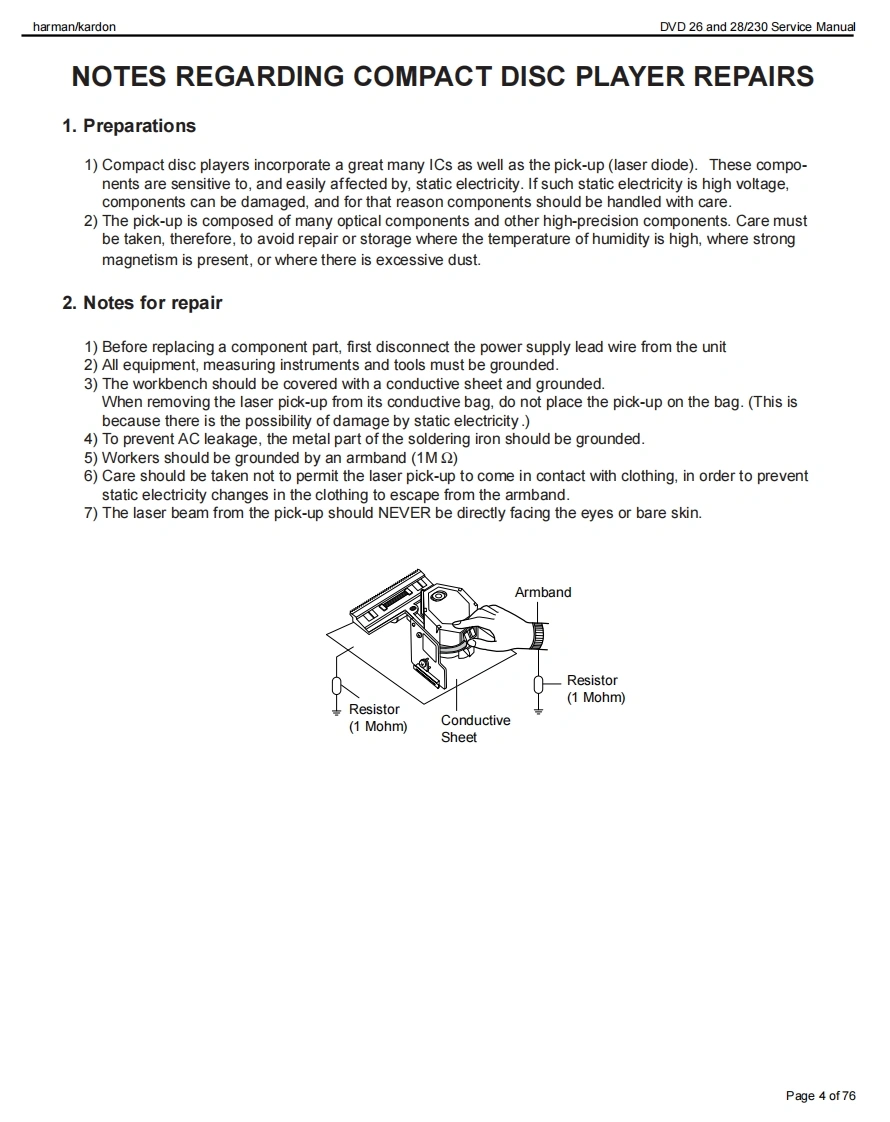 harman/kardon

DVD 26 and 28/230 Service Manual

NOTES REGARDING COMPACT DISC PLAYER REPAIRS

1. Preparations

1) Compact disc players incorporate a great many ICs as well as the pick-up (laser diode). These components are sensitive to, and easily affected by, static electricity. If such static electricity is high voltage, components can be damaged, and for that reason components should be handled with care.
2) The pick-up is composed of many optical components and other high-precision components. Care must be taken, therefore, to avoid repair or storage where the temperature of humidity is high, where strong magnetism is present, or where there is excessive dust.

2. Notes for repair

1) Before replacing a component part, first disconnect the power supply lead wire from the unit
2) All equipment, measuring instruments and tools must be grounded.
3) The workbench should be covered with a conductive sheet and grounded.
When removing the laser pick-up from its conductive bag, do not place the pick-up on the bag. (This is because there is the possibility of damage by static electricity.)
4) To prevent AC leakage, the metal part of the soldering iron should be grounded.
5) Workers should be grounded by an armband (1M $\Omega$)
6) Care should be taken not to permit the laser pick-up to come in contact with clothing, in order to prevent static electricity changes in the clothing to escape from the armband.
7) The laser beam from the pick-up should NEVER be directly facing the eyes or bare skin.

Armband

Resistor
(1 Mohm)

Resistor
(1 Mohm)

Conductive
Sheet

Page 4 of 76