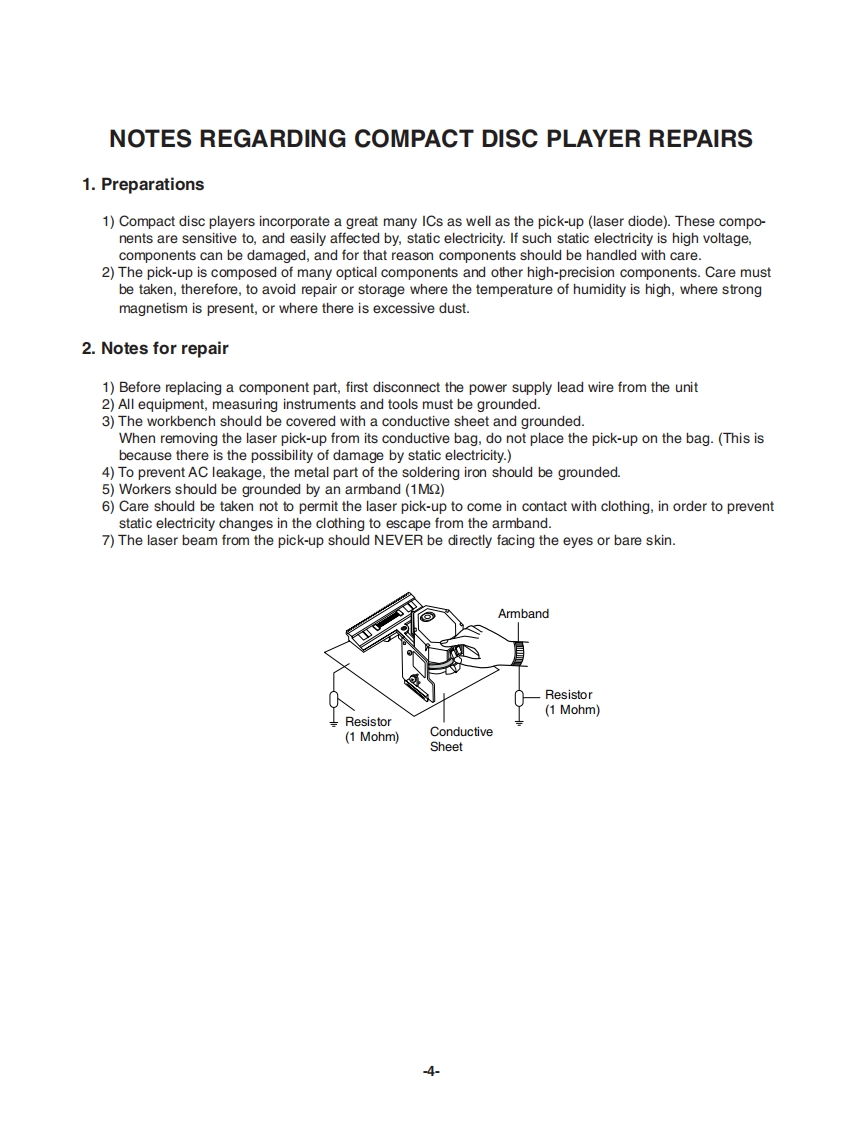 NOTES REGARDING COMPACT DISC PLAYER REPAIRS

1. Preparations

1) Compact disc players incorporate a great many ICs as well as the pick-up (laser diode). These components are sensitive to, and easily affected by, static electricity. If such static electricity is high voltage, components can be damaged, and for that reason components should be handled with care.
2) The pick-up is composed of many optical components and other high-precision components. Care must be taken, therefore, to avoid repair or storage where the temperature of humidity is high, where strong magnetism is present, or where there is excessive dust.

2. Notes for repair

1) Before replacing a component part, first disconnect the power supply lead wire from the unit
2) All equipment, measuring instruments and tools must be grounded.
3) The workbench should be covered with a conductive sheet and grounded.
When removing the laser pick-up from its conductive bag, do not place the pick-up on the bag. (This is because there is the possibility of damage by static electricity.)
4) To prevent AC leakage, the metal part of the soldering iron should be grounded.
5) Workers should be grounded by an armband (1MΩ)
6) Care should be taken not to permit the laser pick-up to come in contact with clothing, in order to prevent static electricity changes in the clothing to escape from the armband.
7) The laser beam from the pick-up should NEVER be directly facing the eyes or bare skin.

Armband
Resistor
(1 Mohm)
Resistor
(1 Mohm)
Conductive
Sheet

-4-