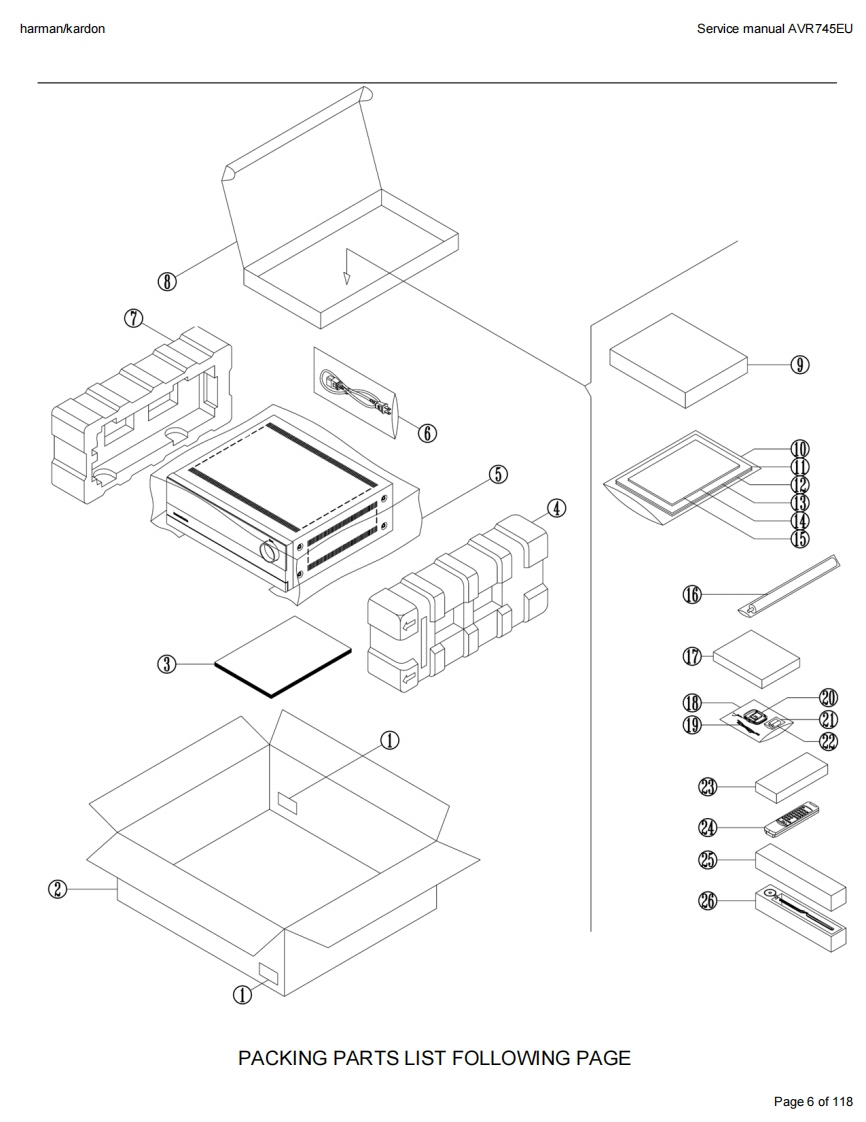 harman/kardon

Service manual AVR745EU

⑧
⑦
⑥
⑤
④
③
①
②
①
⑨
⑩
⑪
⑫
⑬
⑭
⑮
⑯
⑰
⑱
⑲
⑳
㉑
㉒
㉓
㉔
㉕
㉖

PACKING PARTS LIST FOLLOWING PAGE

Page 6 of 118