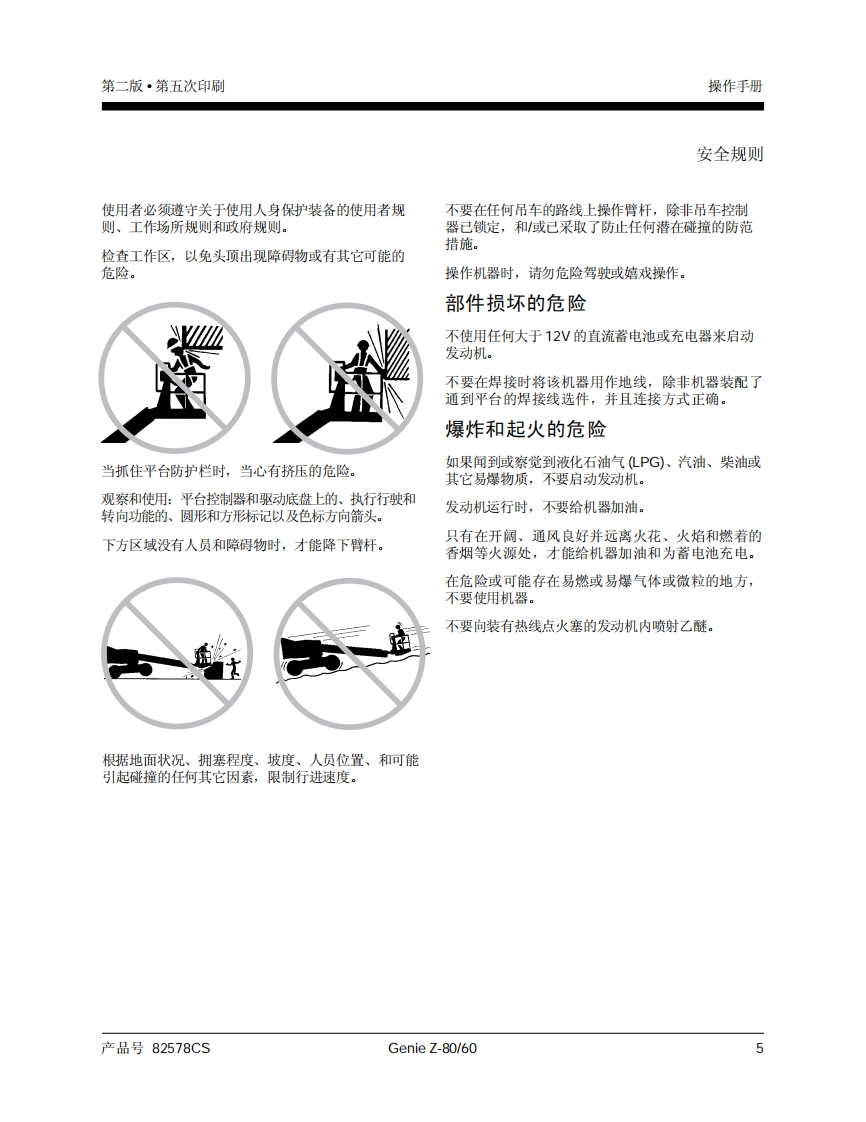 第二版 • 第五次印刷

操作手册

安全规则

使用者必须遵守关于使用人身保护装备的使用者规则、工作场所规则和政府规则。

检查工作区，以免头顶出现障碍物或有其它可能的危险。

当抓住平台防护栏时，当心有挤压的危险。

观察和使用：平台控制器和驱动底盘上的、执行行驶和转向功能的、圆形和方形标记以及色标方向箭头。

下方区域没有人员和障碍物时，才能降下臂杆。

根据地面状况、拥塞程度、坡度、人员位置、和可能引起碰撞的任何其它因素，限制行进速度。

不要在任何吊车的路线上操作臂杆，除非吊车控制器已锁定，和/或已采取了防止任何潜在碰撞的防范措施。

操作机器时，请勿危险驾驶或嬉戏操作。

部件损坏的危险

不使用任何大于 12V 的直流蓄电池或充电器来启动发动机。

不要在焊接时将该机器用作地线，除非机器装配了通到平台的焊接线选件，并且连接方式正确。

爆炸和起火的危险

如果闻到或察觉到液化石油气 (LPG)、汽油、柴油或其它易爆物质，不要启动发动机。

发动机运行时，不要给机器加油。

只有在开阔、通风良好并远离火花、火焰和燃着的香烟等火源处，才能给机器加油和为蓄电池充电。

在危险或可能存在易燃或易爆气体或微粒的地方，不要使用机器。

不要向装有热线点火塞的发动机内喷射乙醚。

产品号 82578CS

Genie Z-80/60

5