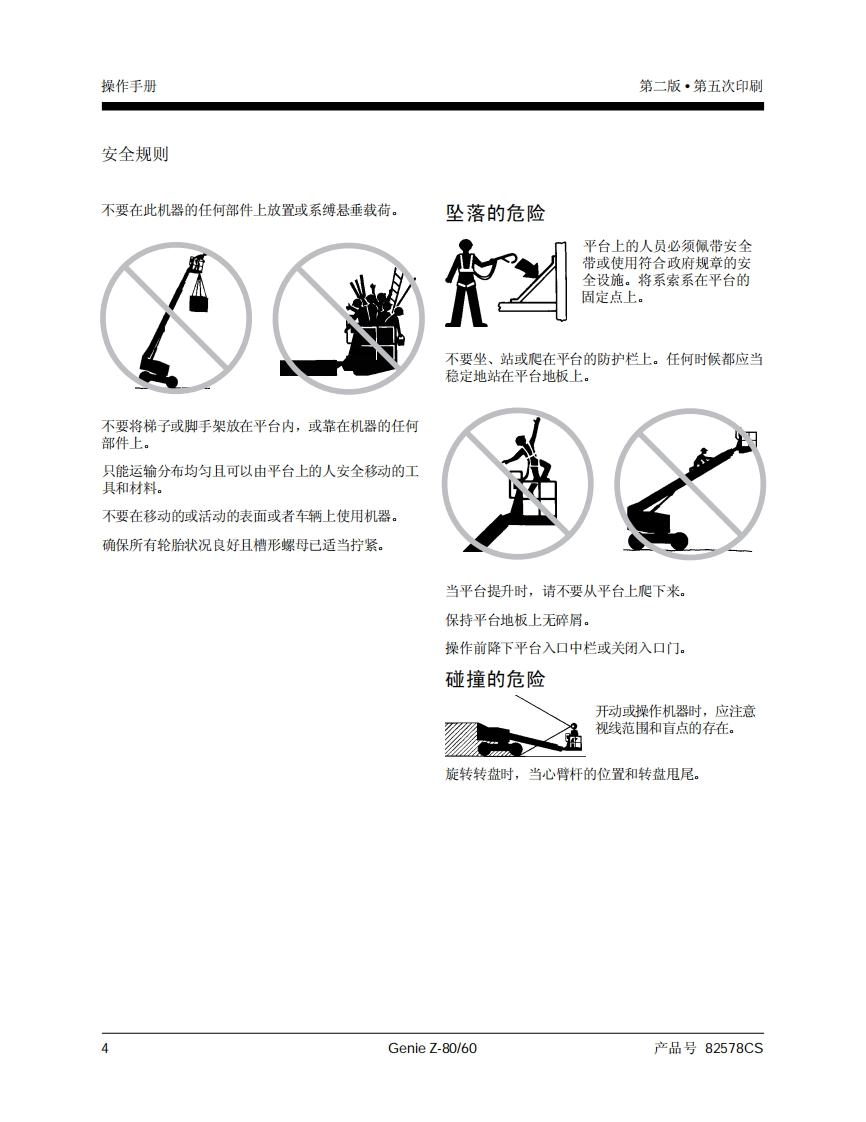 操作手册

第二版 • 第五次印刷

安全规则

不要在此机器的任何部件上放置或系缚悬垂载荷。

不要将梯子或脚手架放在平台内，或靠在机器的任何部件上。

只能运输分布均匀且可以由平台上的人安全移动的工具和材料。

不要在移动的或活动的表面或者车辆上使用机器。

确保所有轮胎状况良好且槽形螺母已适当拧紧。

坠落的危险

平台上的人员必须佩带安全带或使用符合政府规章的安全设施。将系索系在平台的固定点上。

不要坐、站或爬在平台的防护栏上。任何时候都应当稳定地站在平台地板上。

当平台提升时，请不要从平台上爬下来。

保持平台地板上无碎屑。

操作前降下平台入口中栏或关闭入口门。

碰撞的危险

开动或操作机器时，应注意视线范围和盲点的存在。

旋转转盘时，当心臂杆的位置和转盘甩尾。

4

Genie Z-80/60

产品号 82578CS