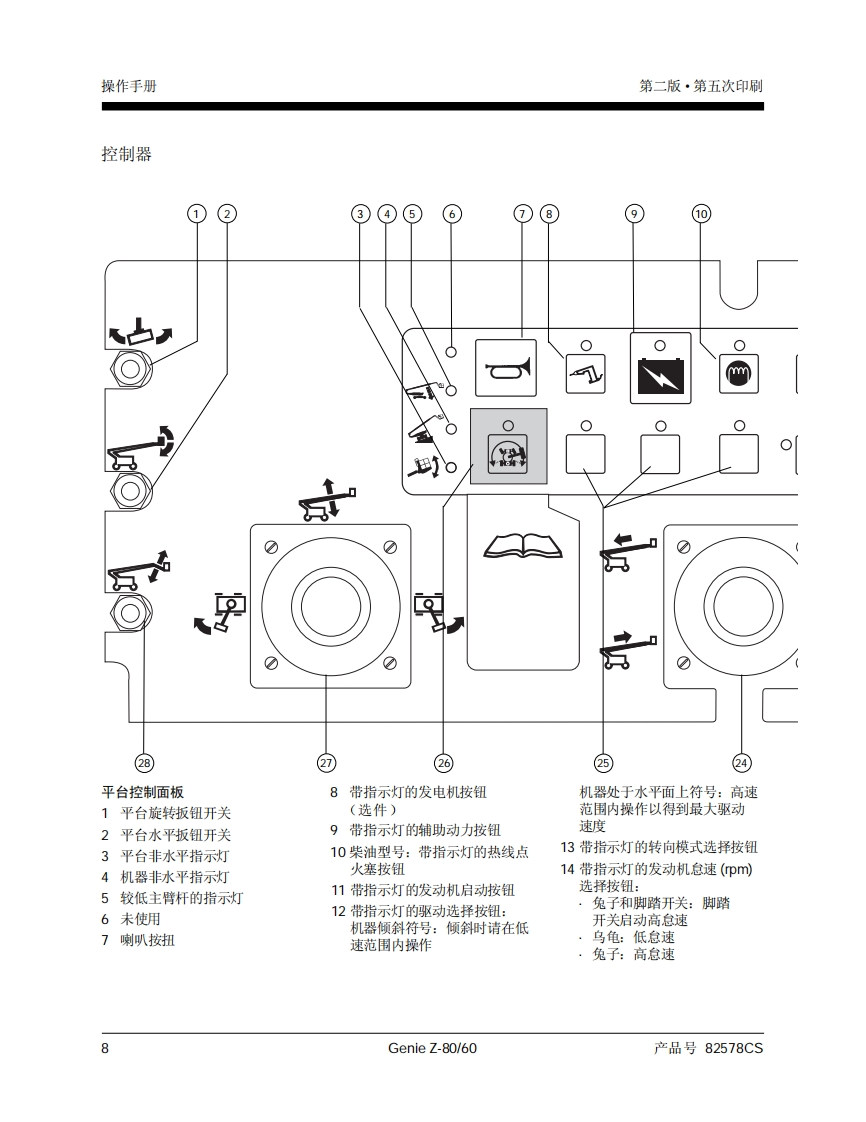 操作手册

第二版 • 第五次印刷

控制器

1 2 3 4 5 6 7 8 9 10

28 27 26 25 24

平台控制面板
1 平台旋转扳钮开关
2 平台水平扳钮开关
3 平台非水平指示灯
4 机器非水平指示灯
5 较低主臂杆的指示灯
6 未使用
7 喇叭按扭

8 带指示灯的发电机按钮（选件）
9 带指示灯的辅助动力按钮
10 柴油型号：带指示灯的热线点火塞按钮
11 带指示灯的发动机启动按钮
12 带指示灯的驱动选择按钮：机器倾斜符号：倾斜时请在低速范围内操作

机器处于水平面上符号：高速范围内操作以得到最大驱动速度
13 带指示灯的转向模式选择按钮
14 带指示灯的发动机怠速 (rpm) 选择按钮：
· 兔子和脚踏开关：脚踏开关启动高怠速
· 乌龟：低怠速
· 兔子：高怠速

8

Genie Z-80/60

产品号 82578CS