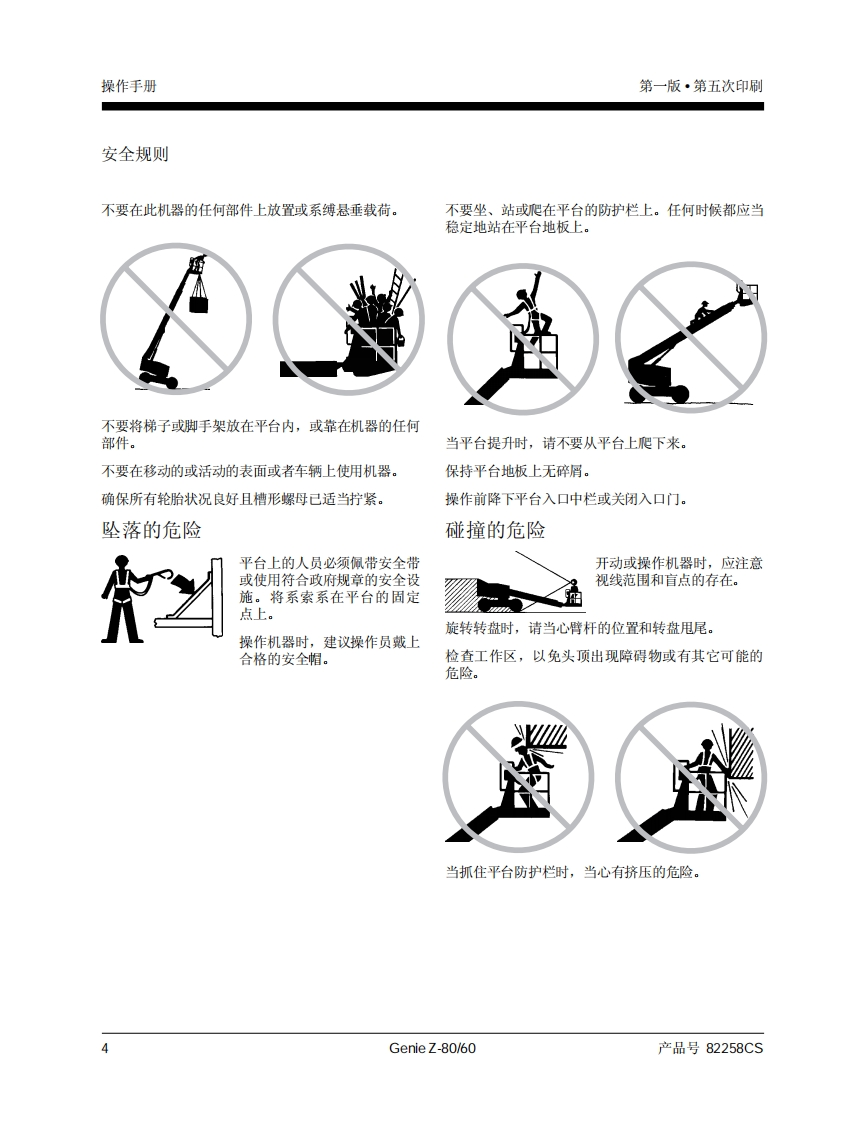 操作手册

第一版 • 第五次印刷

安全规则

不要在此机器的任何部件上放置或系缚悬垂载荷。

不要将梯子或脚手架放在平台内，或靠在机器的任何部件。

不要在移动的或活动的表面或者车辆上使用机器。

确保所有轮胎状况良好且槽形螺母已适当拧紧。

坠落的危险

平台上的人员必须佩带安全带或使用符合政府规章的安全设施。将系索系在平台的固定点上。

操作机器时，建议操作员戴上合格的安全帽。

不要坐、站或爬在平台的防护栏上。任何时候都应当稳定地站在平台地板上。

当平台提升时，请不要从平台上爬下来。

保持平台地板上无碎屑。

操作前降下平台入口中栏或关闭入口门。

碰撞的危险

开动或操作机器时，应注意视线范围和盲点的存在。

旋转转盘时，请当心臂杆的位置和转盘甩尾。

检查工作区，以免头顶出现障碍物或有其它可能的危险。

当抓住平台防护栏时，当心有挤压的危险。

4

Genie Z-80/60

产品号 82258CS