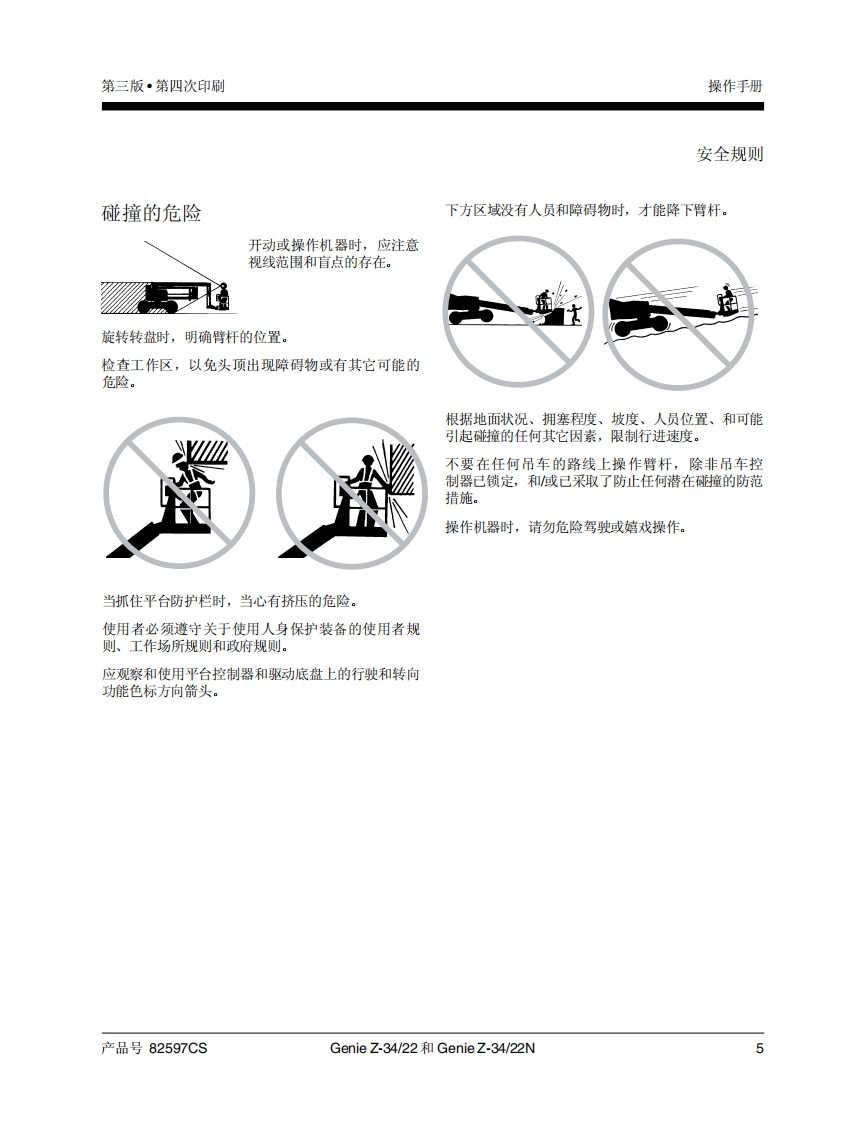 第三版 • 第四次印刷

操作手册

安全规则

碰撞的危险

开动或操作机器时，应注意视线范围和盲点的存在。

旋转转盘时，明确臂杆的位置。

检查工作区，以免头顶出现障碍物或有其它可能的危险。

当抓住平台防护栏时，当心有挤压的危险。

使用者必须遵守关于使用人身保护装备的使用者规则、工作场所规则和政府规则。

应观察和使用平台控制器和驱动底盘上的行驶和转向功能色标方向箭头。

下方区域没有人员和障碍物时，才能降下臂杆。

根据地面状况、拥塞程度、坡度、人员位置、和可能引起碰撞的任何其它因素，限制行进速度。

不要在任何吊车的路线上操作臂杆，除非吊车控制器已锁定，和/或已采取了防止任何潜在碰撞的防范措施。

操作机器时，请勿危险驾驶或嬉戏操作。

产品号 82597CS

Genie Z-34/22 和 Genie Z-34/22N

5